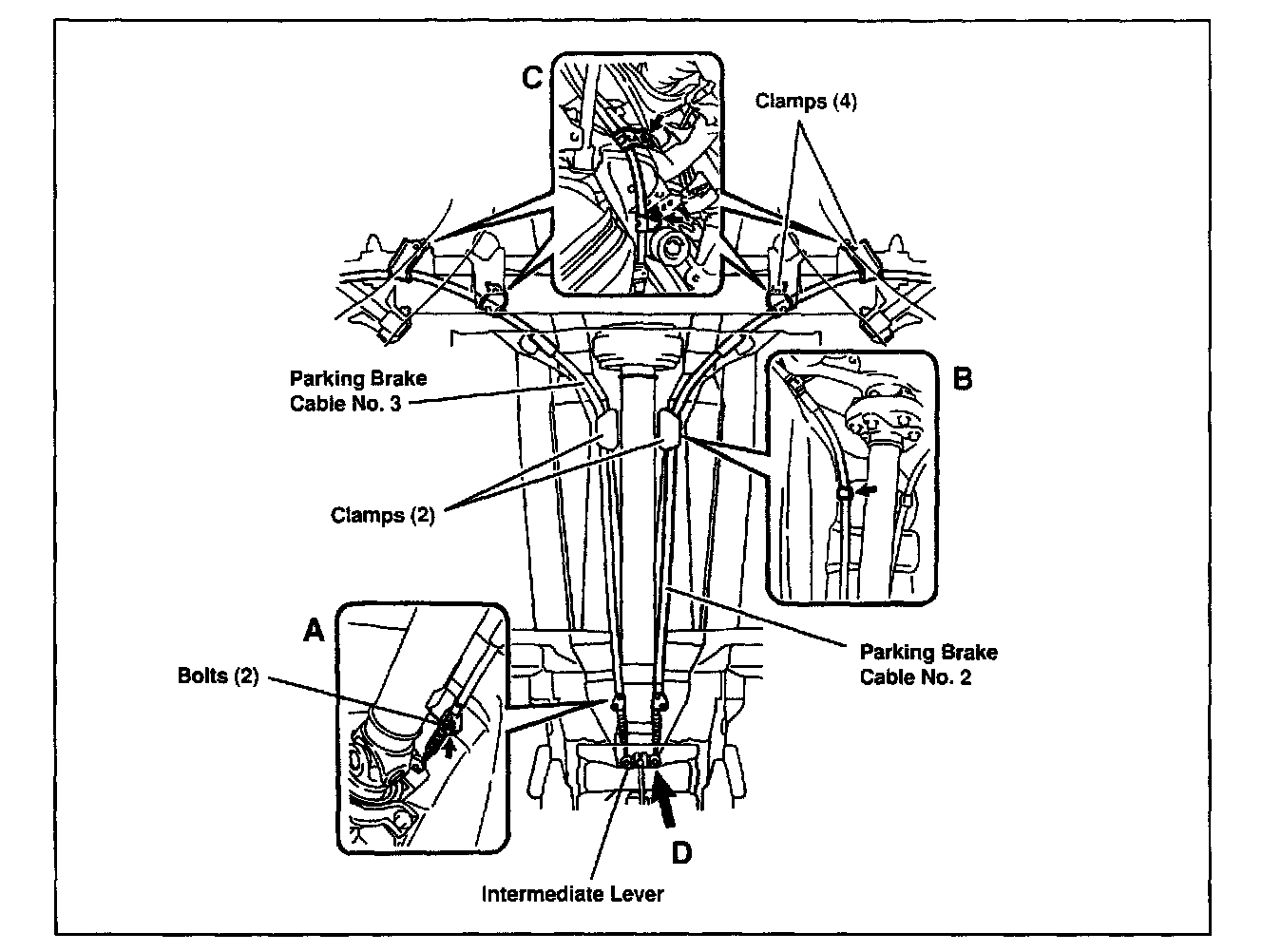 C

Clamps (4)

Parking Brake Cable No. 3

B

Clamps (2)

A

Bolts (2)

Parking Brake Cable No. 2

D

Intermediate Lever