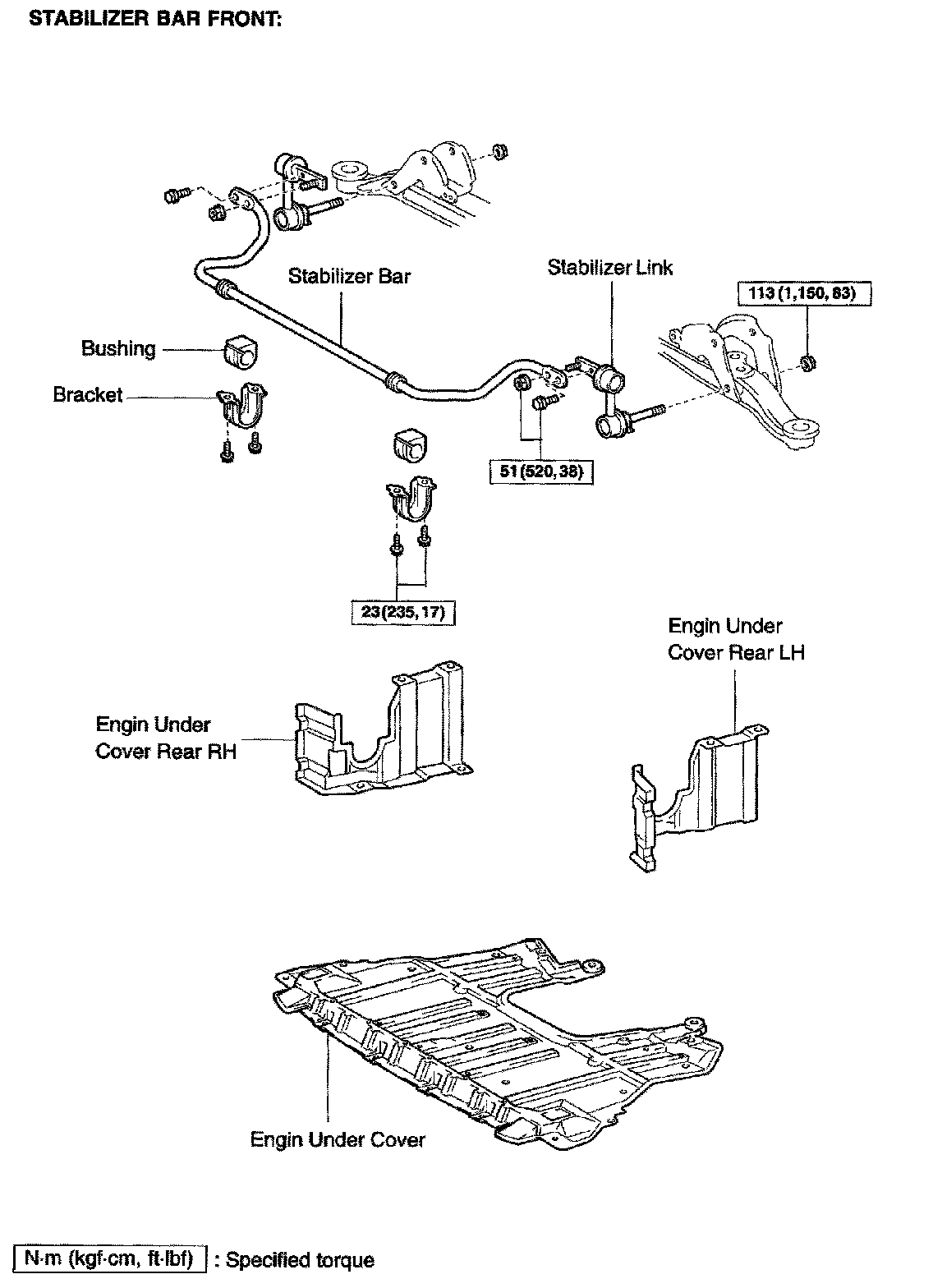 STABILIZER BAR FRONT:

Stabilizer Bar

Stabilizer Link

113 (1,150, 83)

Bushing

Bracket

51 (520, 38)

23 (235, 17)

Engin Under Cover Rear LH

Engin Under Cover Rear RH

Engin Under Cover

N·m (kgf·cm, ft·lbf) : Specified torque