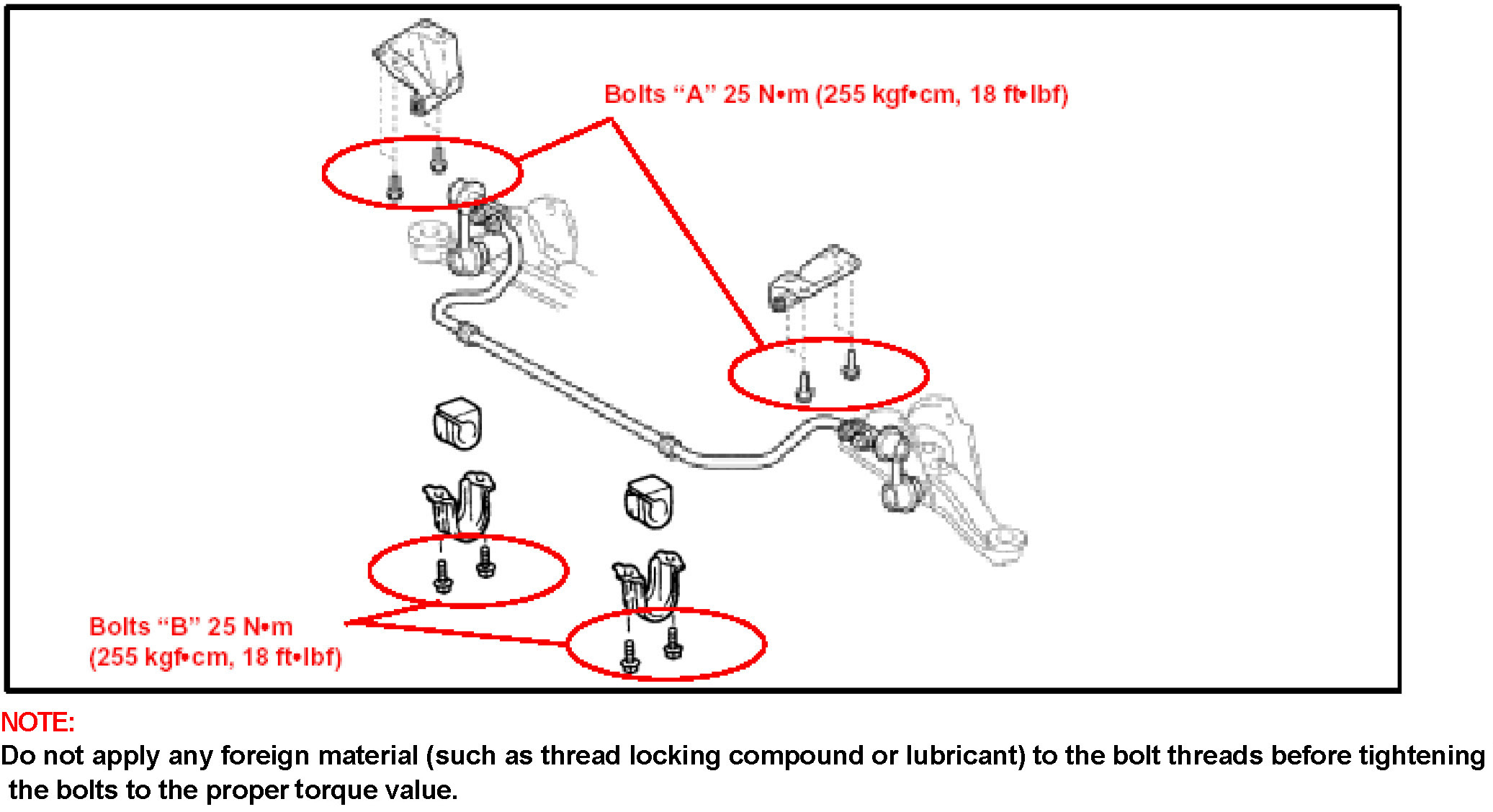 Bolts “A” 25 N•m (255 kgf•cm, 18 ft•lbf)

Bolts “B” 25 N•m (255 kgf•cm, 18 ft•lbf)

NOTE:
Do not apply any foreign material (such as thread locking compound or lubricant) to the bolt threads before tightening the bolts to the proper torque value.