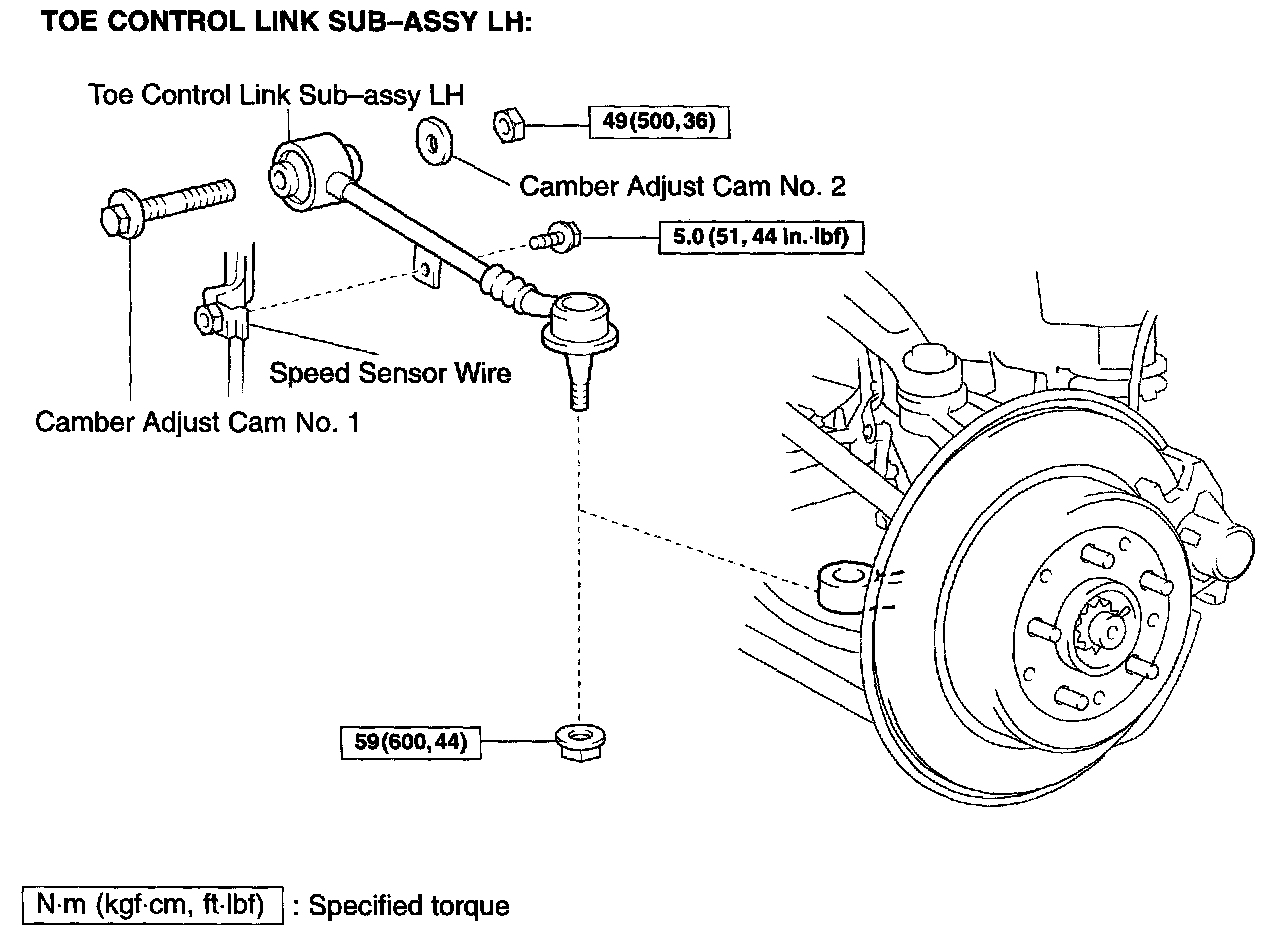 TOE CONTROL LINK SUB–ASSY LH:

Toe Control Link Sub–assy LH

49(500,36)

Camber Adjust Cam No. 2

5.0 (51, 44 in.·lbf)

Speed Sensor Wire

Camber Adjust Cam No. 1

59(600,44)

N·m (kgf·cm, ft·lbf) : Specified torque