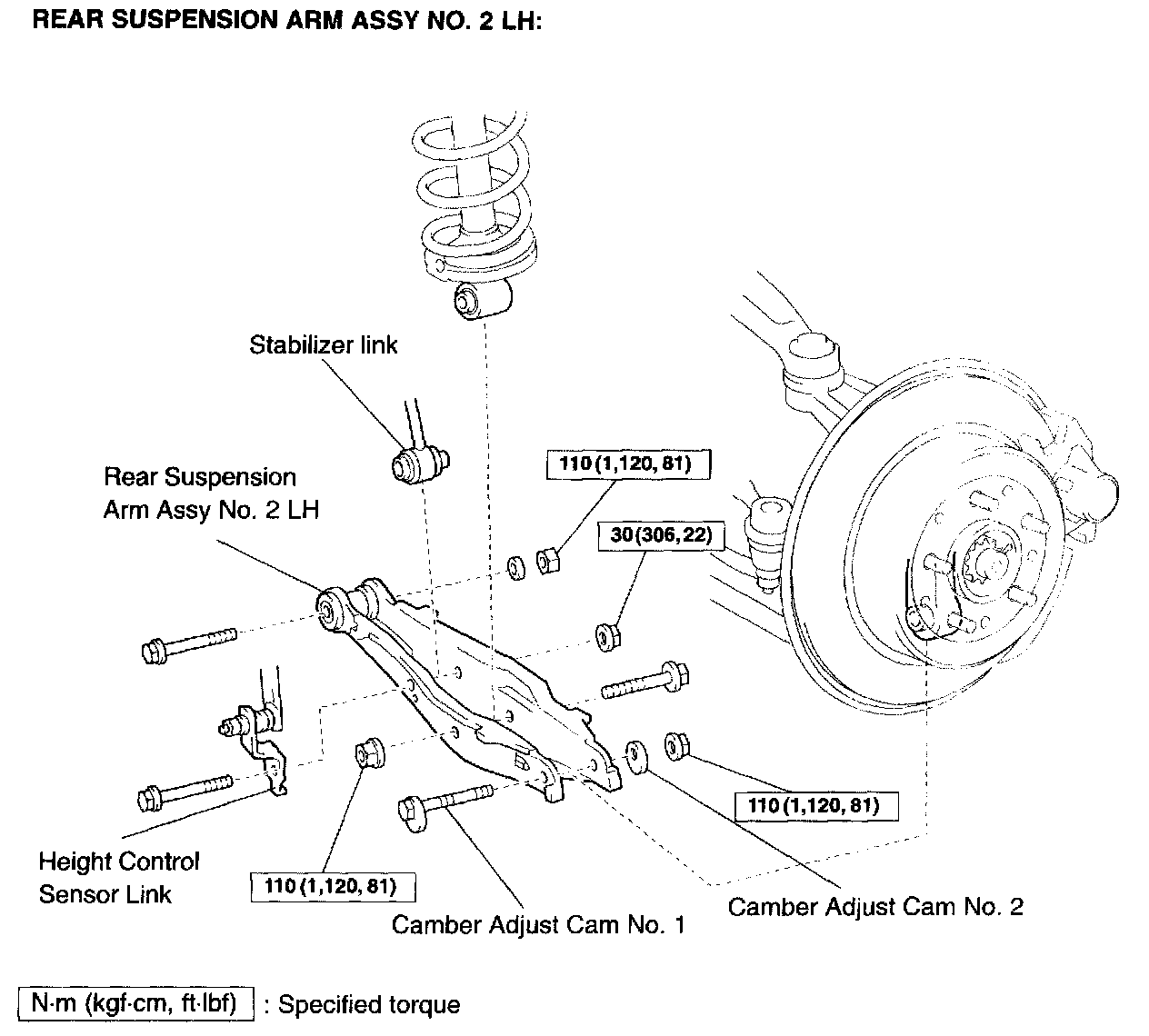 REAR SUSPENSION ARM ASSY NO. 2 LH:

Stabilizer link

Rear Suspension Arm Assy No. 2 LH

110 (1,120, 81)

30 (306, 22)

110 (1,120, 81)

Height Control Sensor Link

110 (1,120, 81)

Camber Adjust Cam No. 1

Camber Adjust Cam No. 2

N·m (kgf·cm, ft·lbf) : Specified torque