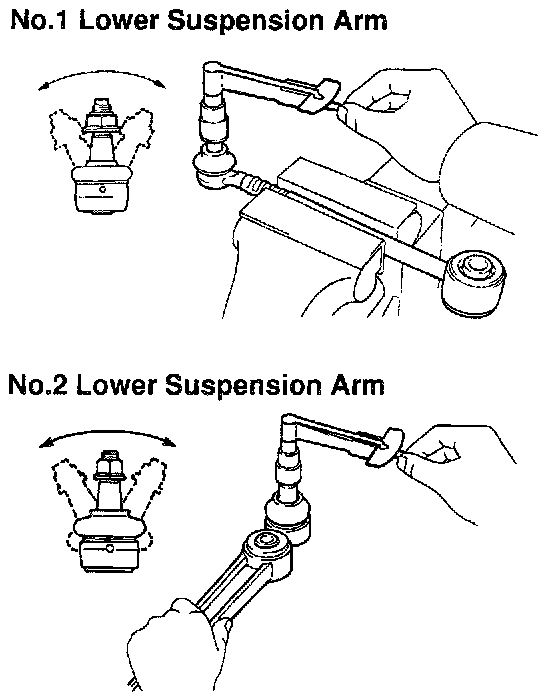 No.1 Lower Suspension Arm

No.2 Lower Suspension Arm