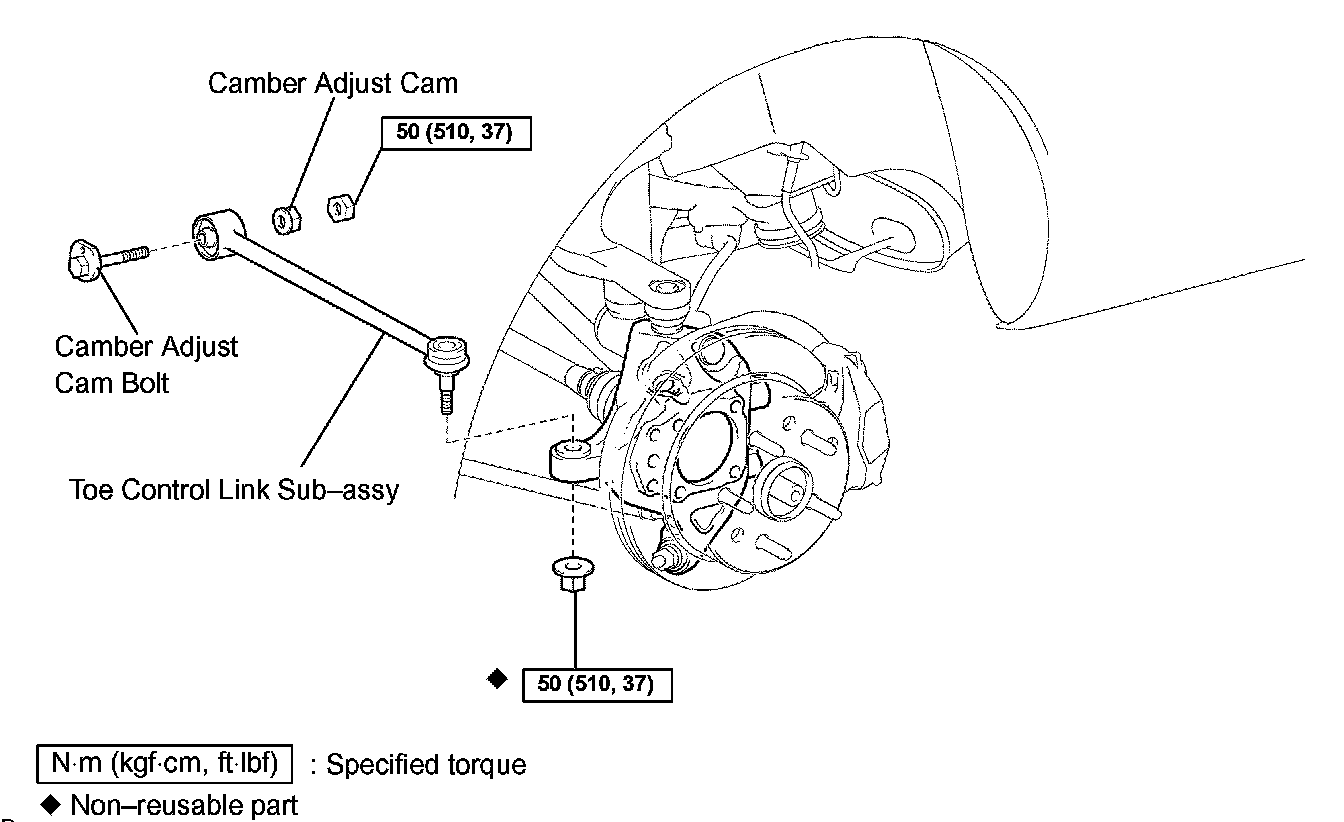 Camber Adjust Cam

50 (510, 37)

Camber Adjust Cam Bolt

Toe Control Link Sub–assy

◆ 50 (510, 37)

N·m (kgf·cm, ft·lbf) : Specified torque

◆ Non–reusable part