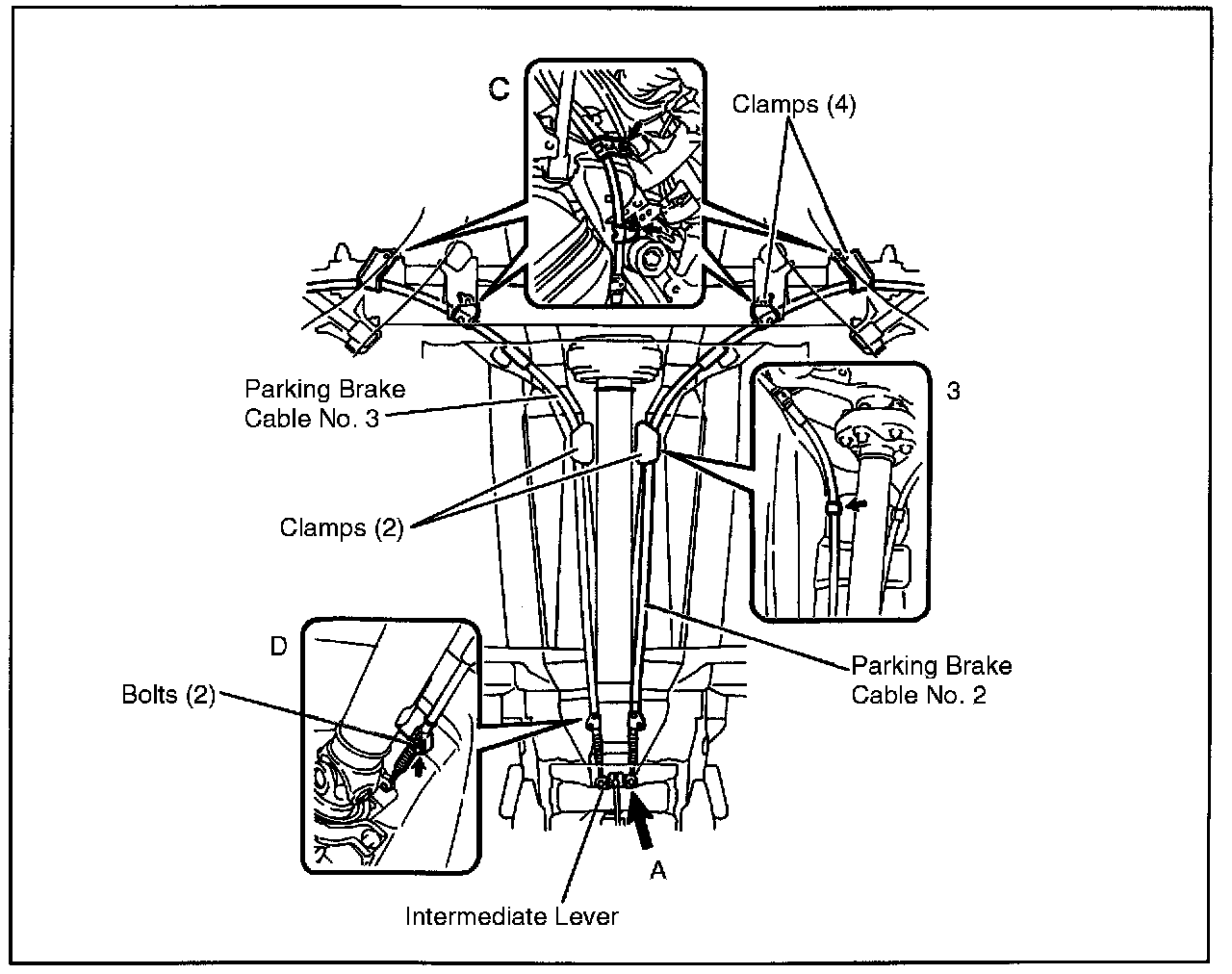 C

Clamps (4)

Parking Brake Cable No. 3

3

Clamps (2)

D

Bolts (2)

Parking Brake Cable No. 2

A

Intermediate Lever