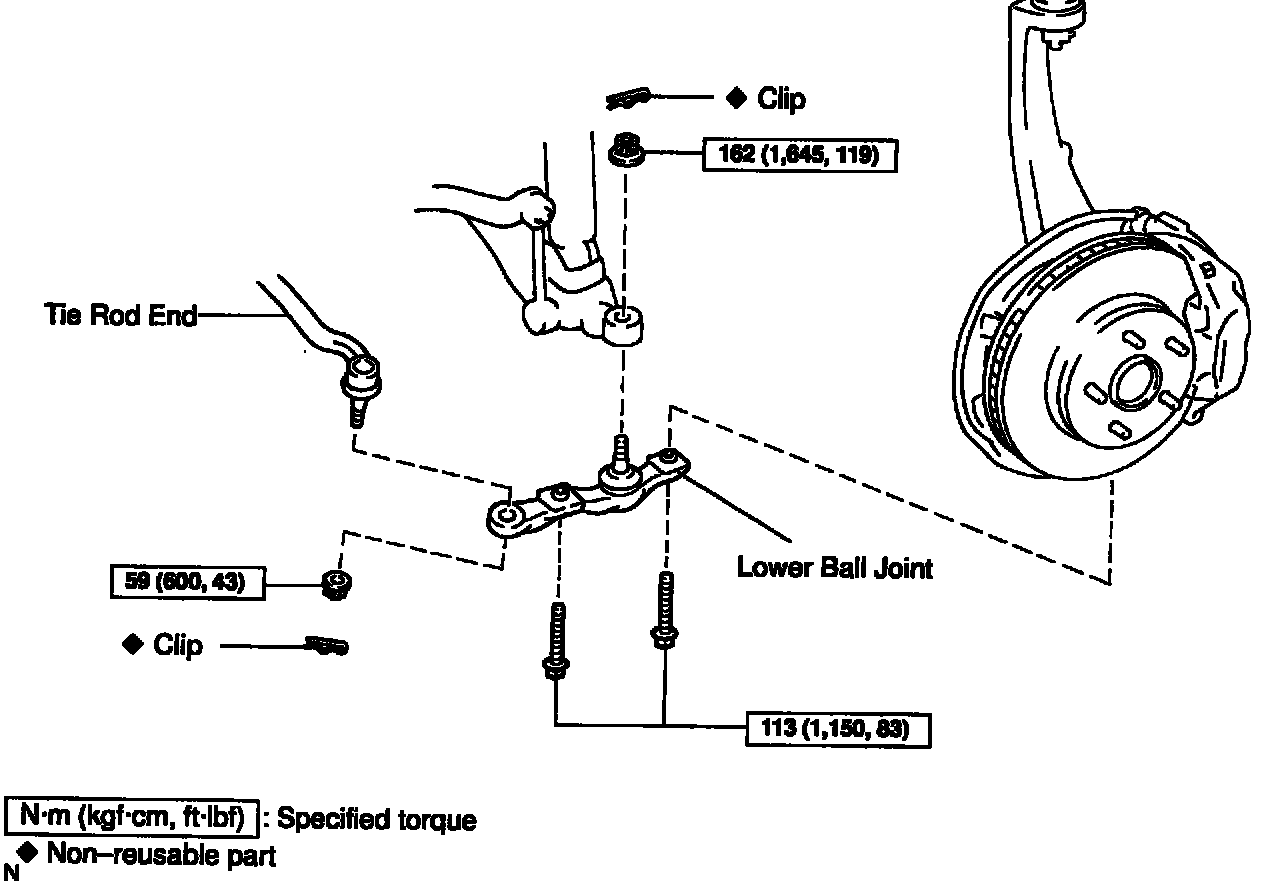 ◆ Clip

162 (1,645, 119)

Tie Rod End

Lower Ball Joint

59 (600, 43)

◆ Clip

113 (1,150, 83)

N·m (kgf·cm, ft·lbf) : Specified torque

◆ Non–reusable part

N