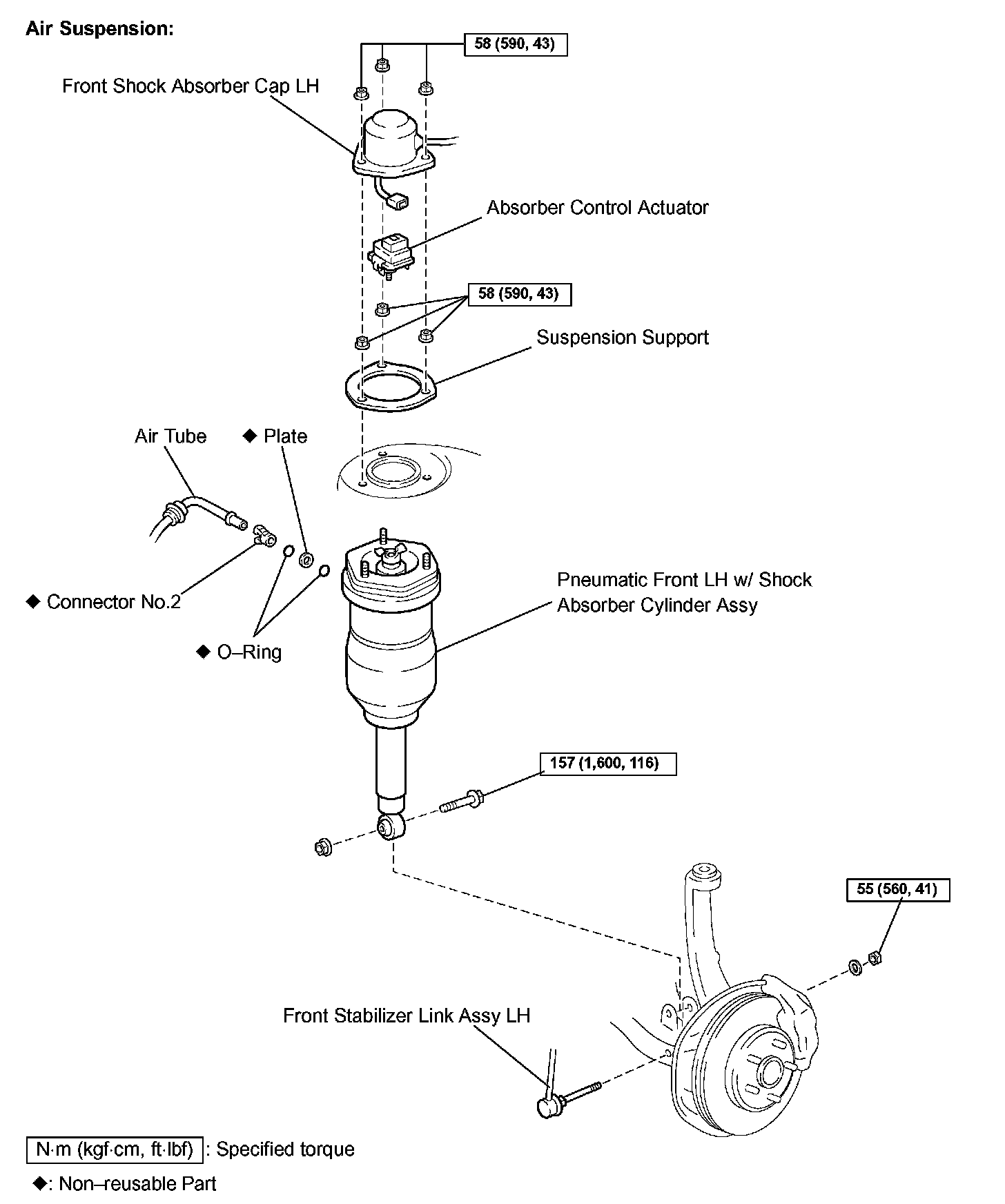 Air Suspension:

58 (590, 43)

Front Shock Absorber Cap LH

Absorber Control Actuator

58 (590, 43)

Suspension Support

Air Tube

◆ Plate

◆ Connector No.2

◆ O–Ring

Pneumatic Front LH w/ Shock Absorber Cylinder Assy

157 (1,600, 116)

55 (560, 41)

Front Stabilizer Link Assy LH

N·m (kgf·cm, ft·lbf) : Specified torque

◆: Non–reusable Part