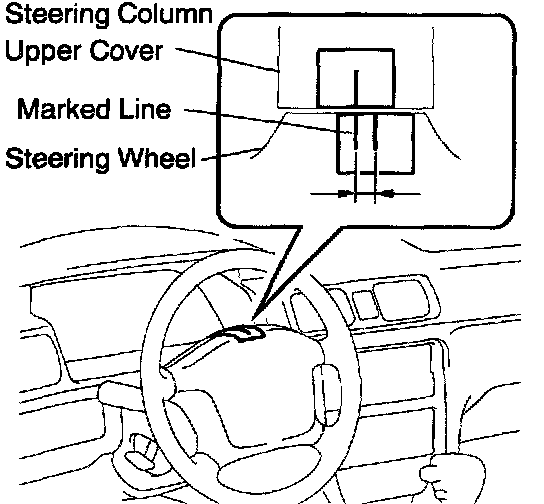 Steering Column
Upper Cover

Marked Line

Steering Wheel