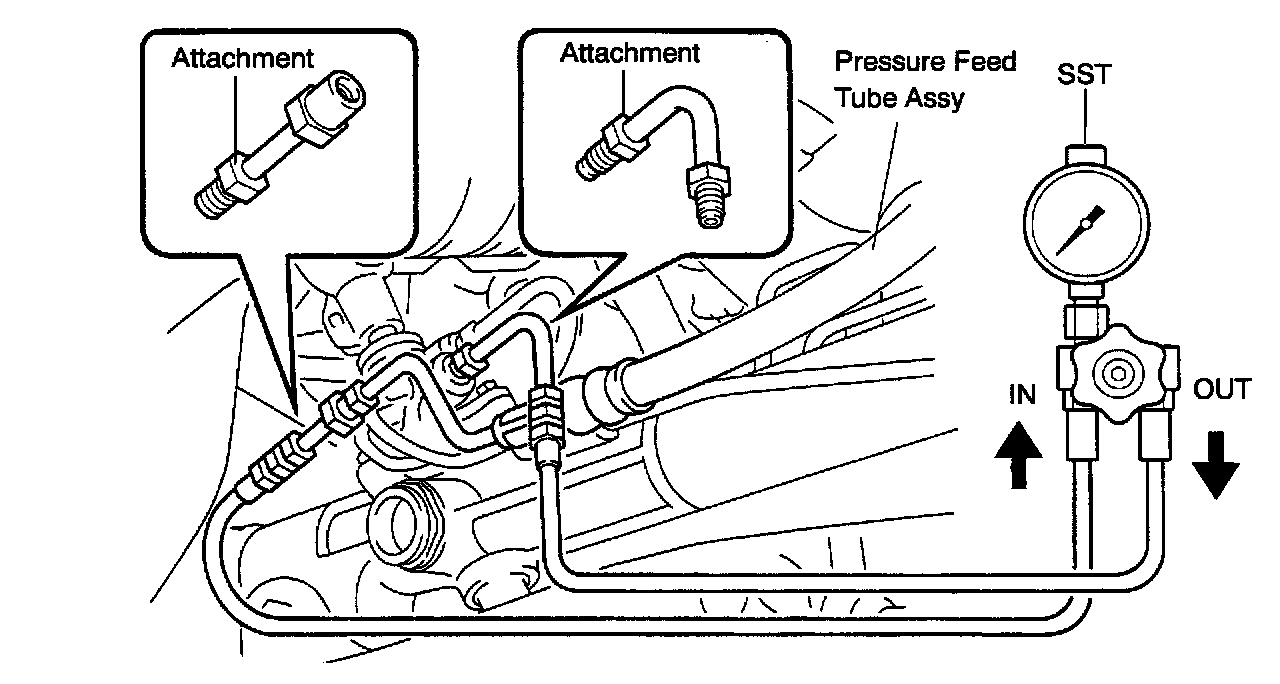 Attachment

Attachment

Pressure Feed Tube Assy

SST

IN

OUT