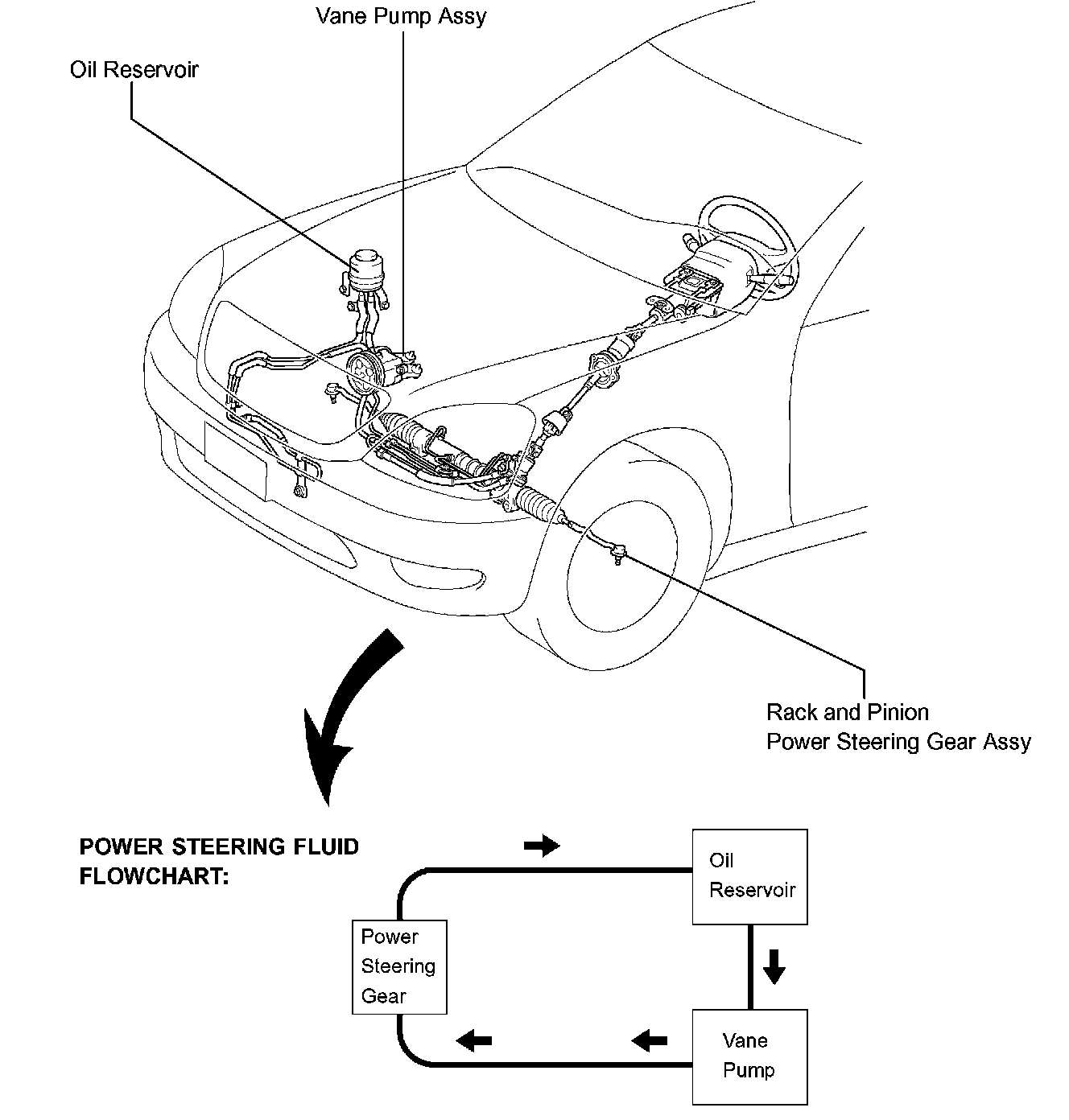 Vane Pump Assy

Oil Reservoir

Rack and Pinion
Power Steering Gear Assy

POWER STEERING FLUID FLOWCHART:

Oil Reservoir

Power Steering Gear

Vane Pump