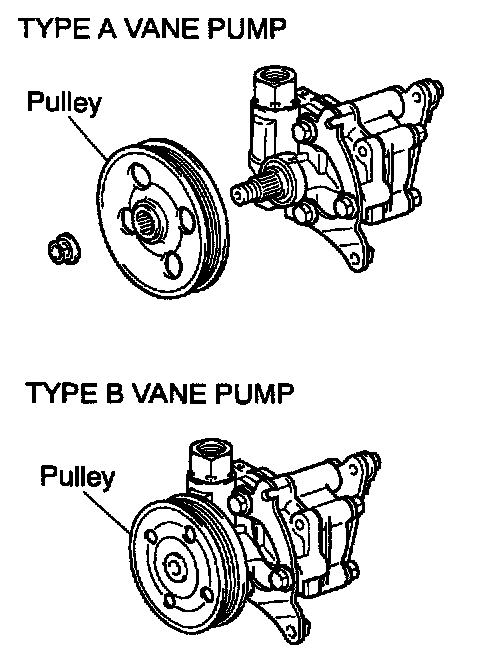 TYPE A VANE PUMP

Pulley

TYPE B VANE PUMP

Pulley