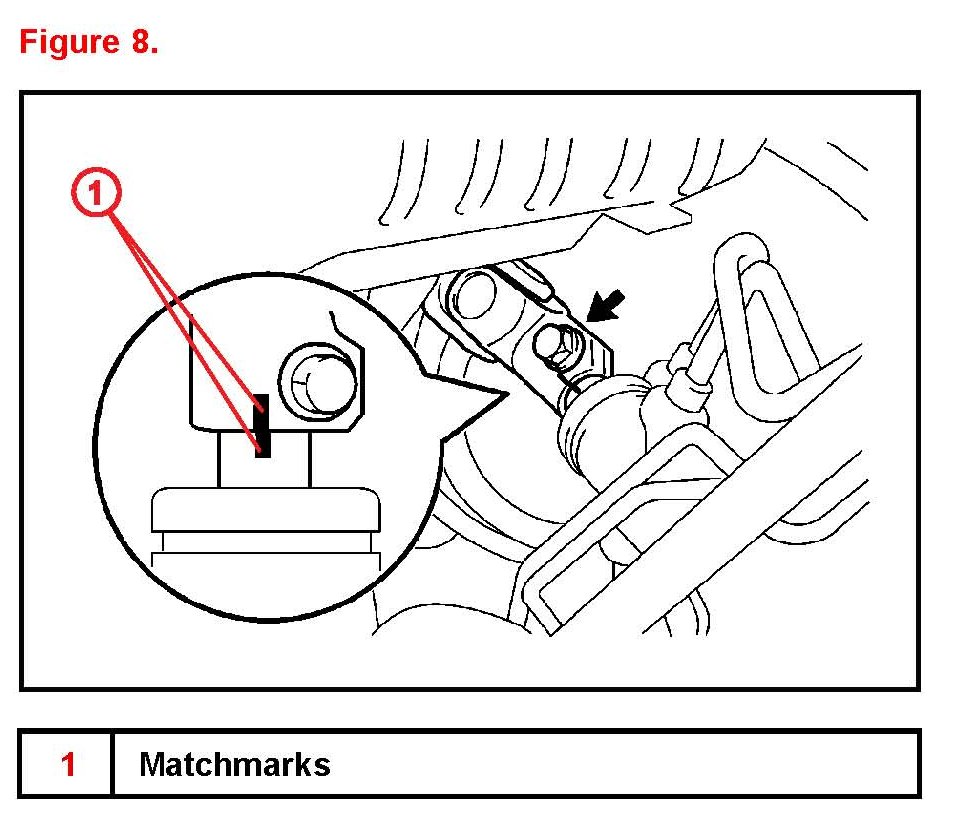 Figure 8.

1

| 1 | Matchmarks |
|---|---|