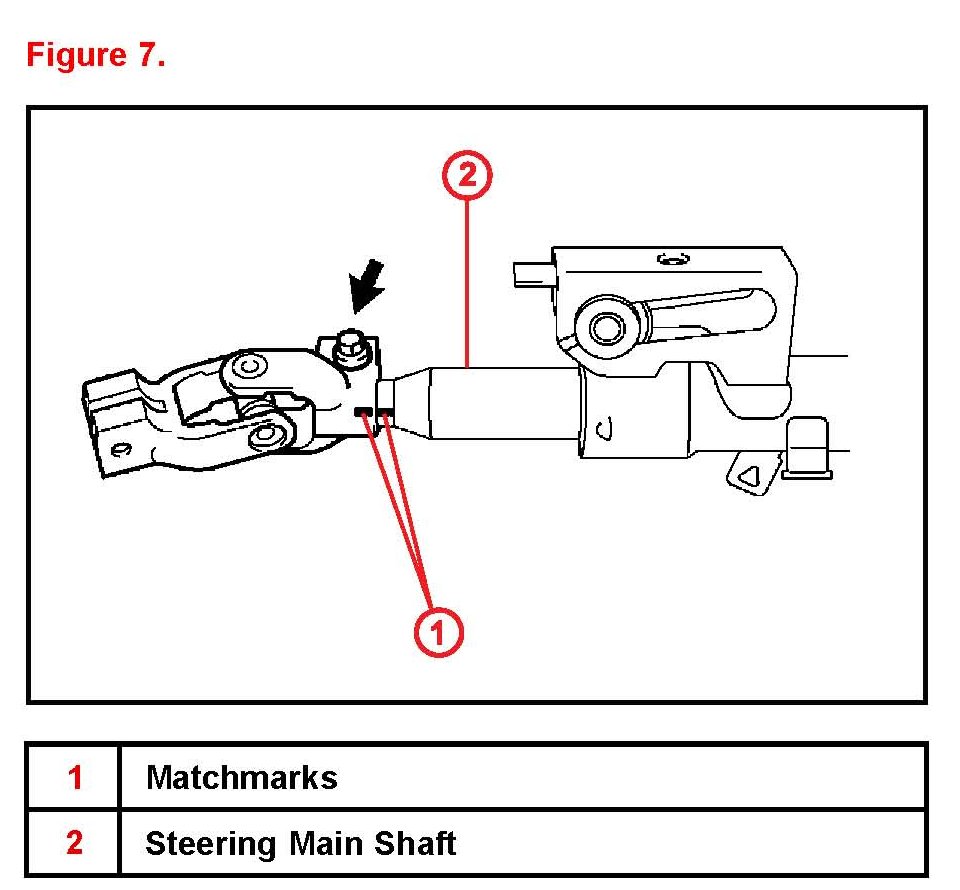 Figure 7.

2

1

| 1 | Matchmarks |
|---|---|
| 2 | Steering Main Shaft |