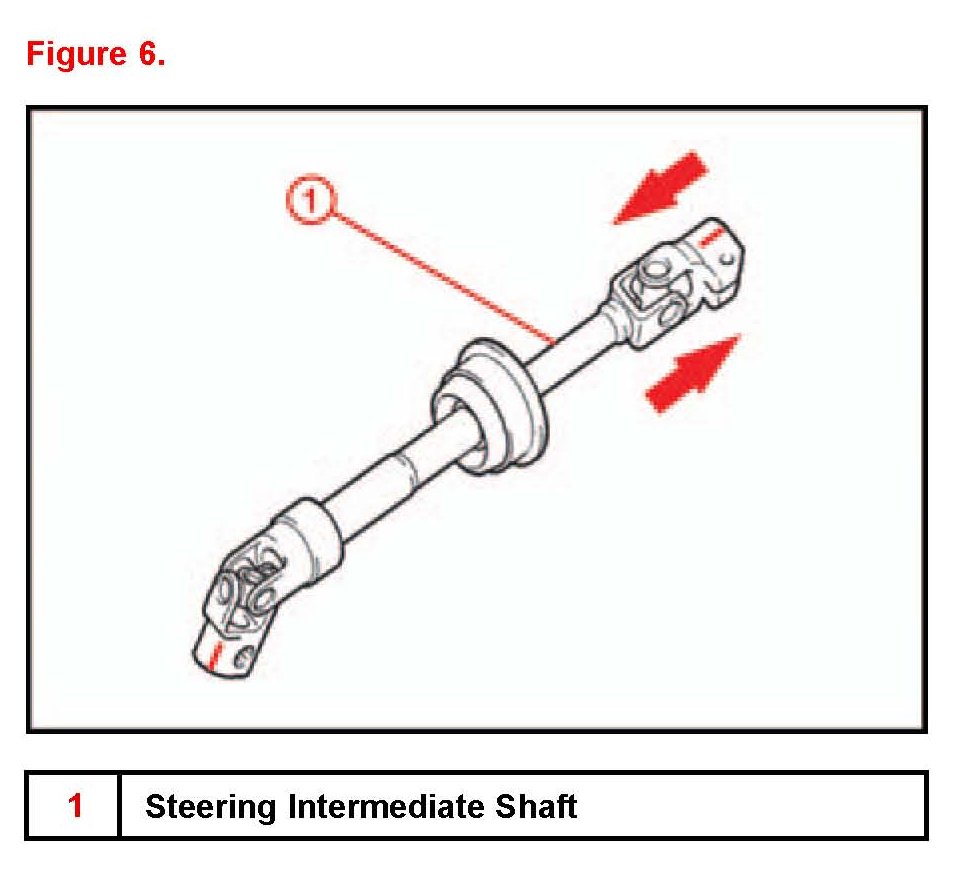 Figure 6.

1

| 1 | Steering Intermediate Shaft |
|---|---|