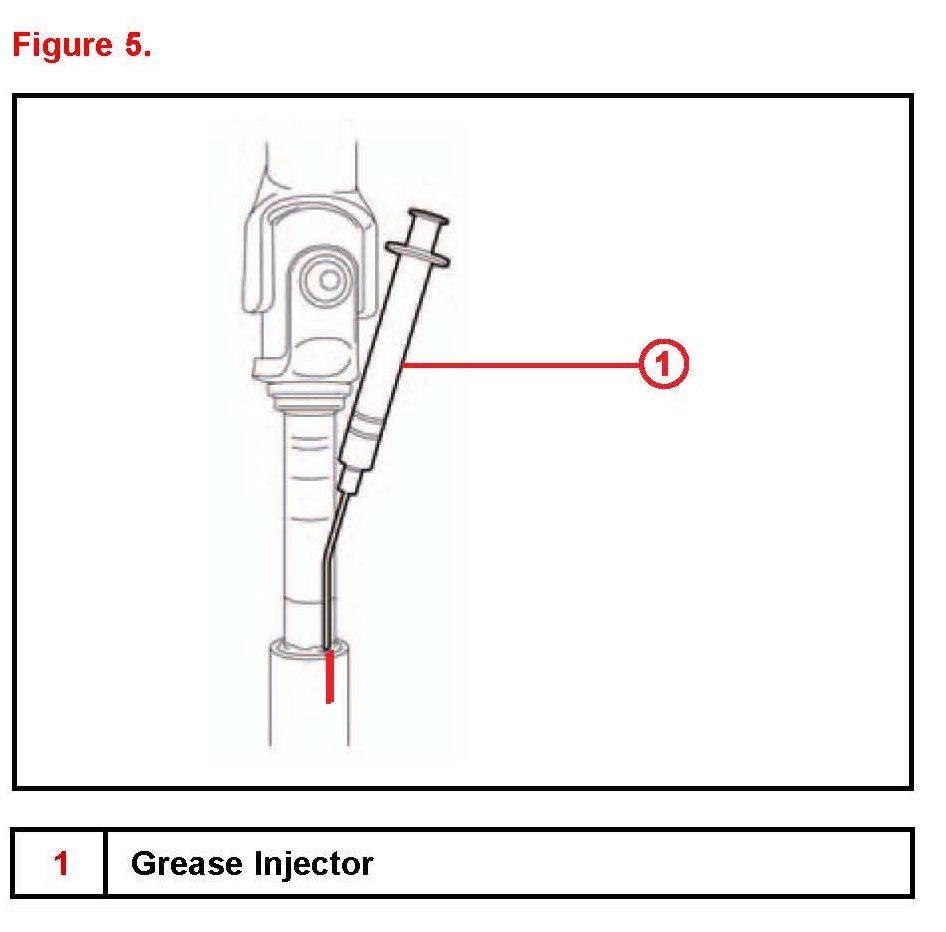 Figure 5.

1

| 1 | Grease Injector |
|---|---|