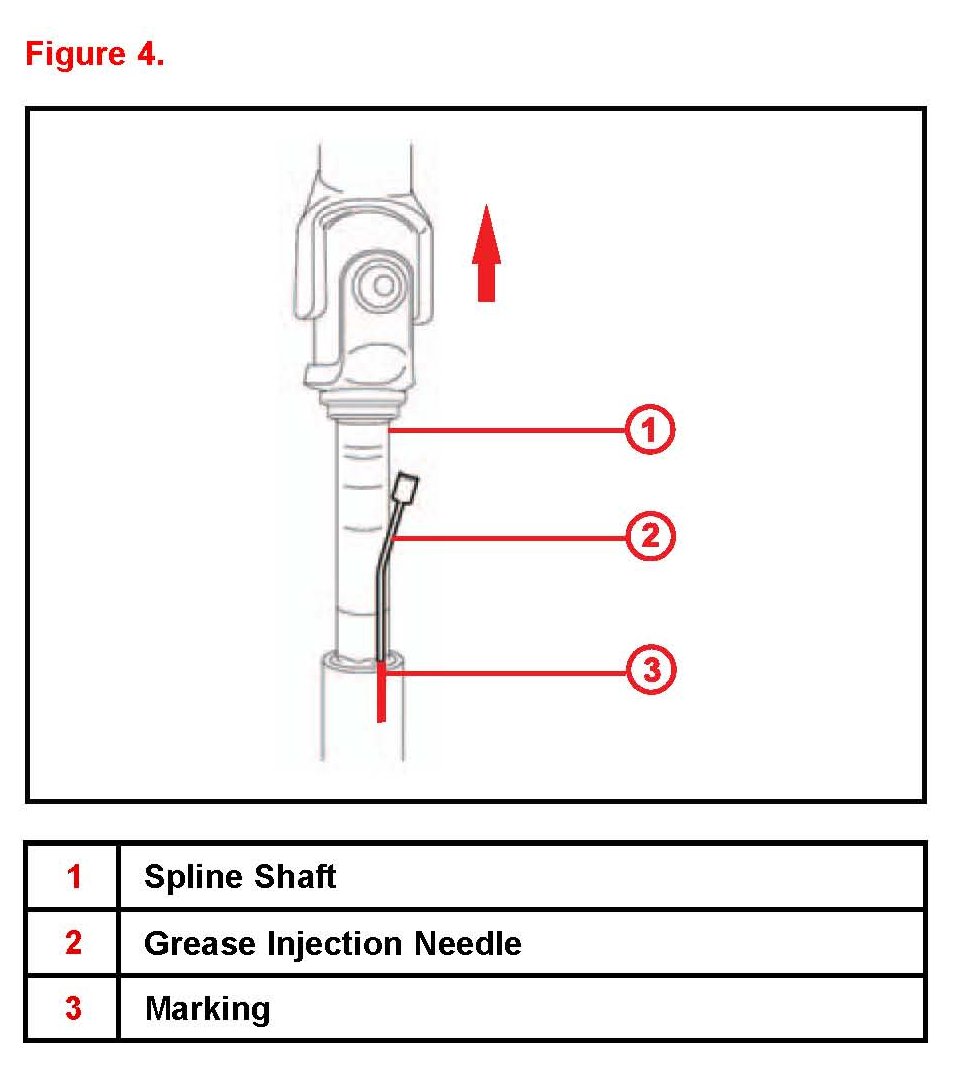 Figure 4.

1

2

3

| 1 | Spline Shaft |
|---|---|
| 2 | Grease Injection Needle |
| 3 | Marking |