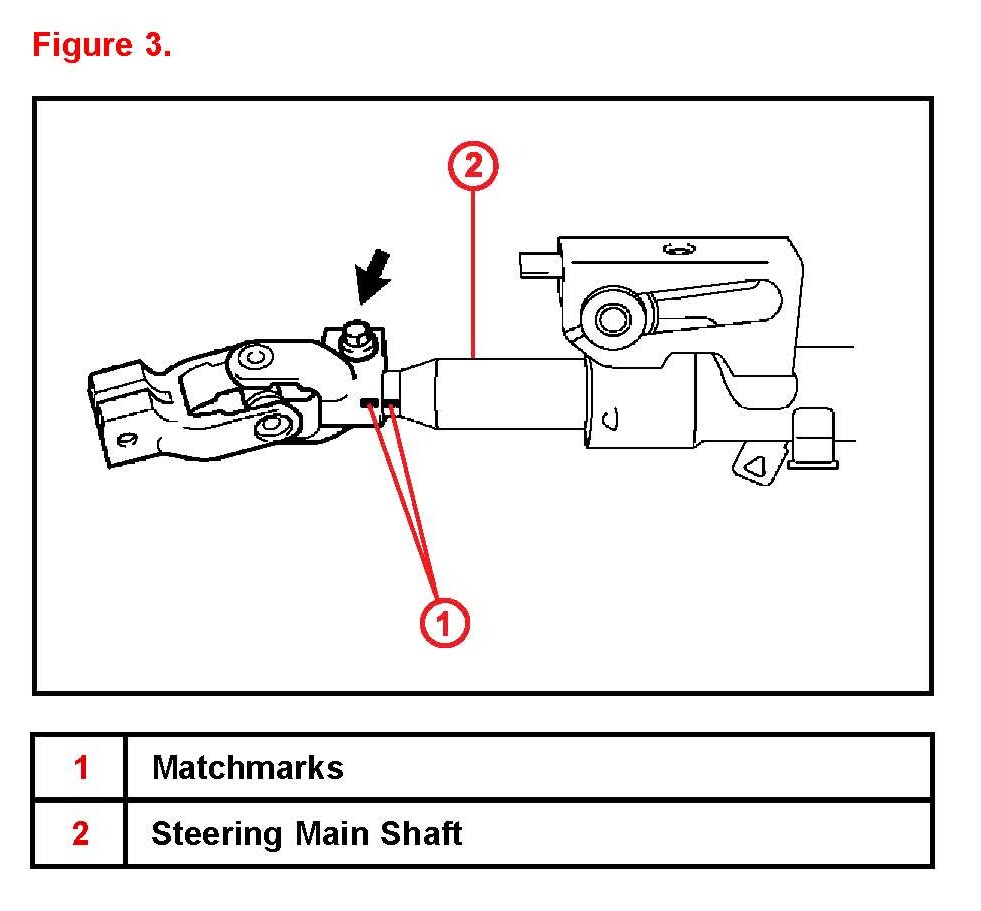 Figure 3.

2

1

| 1 | Matchmarks |
|---|---|
| 2 | Steering Main Shaft |