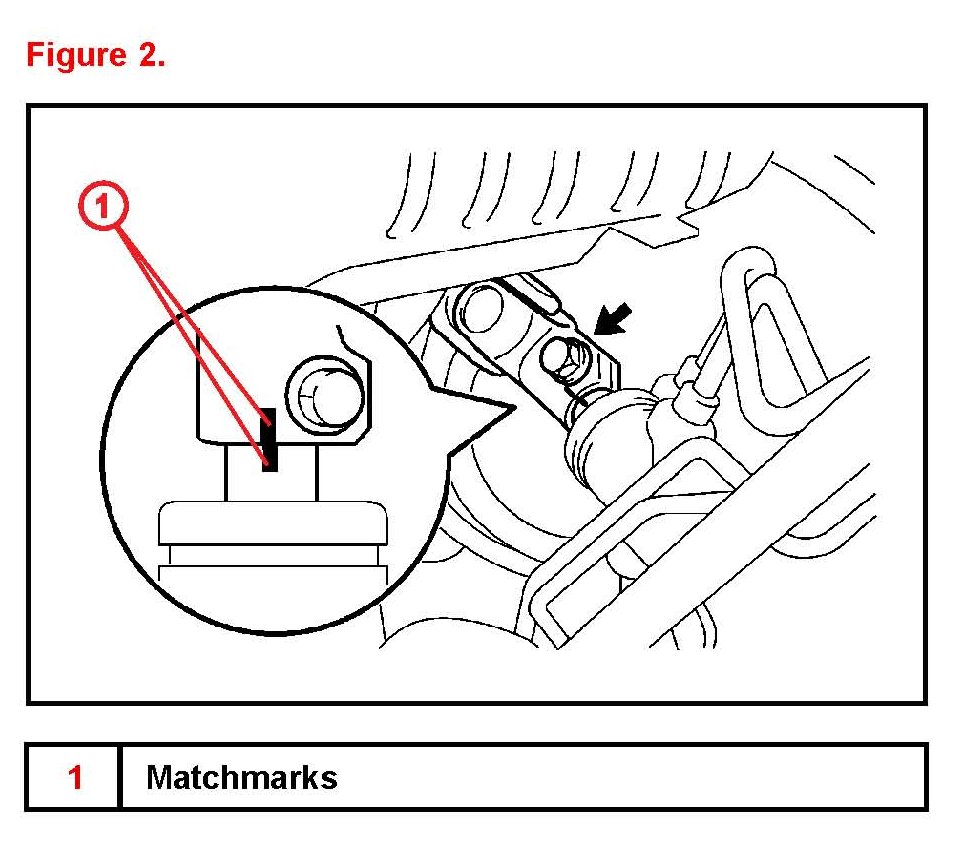 Figure 2.

1

| 1 | Matchmarks |
|---|---|