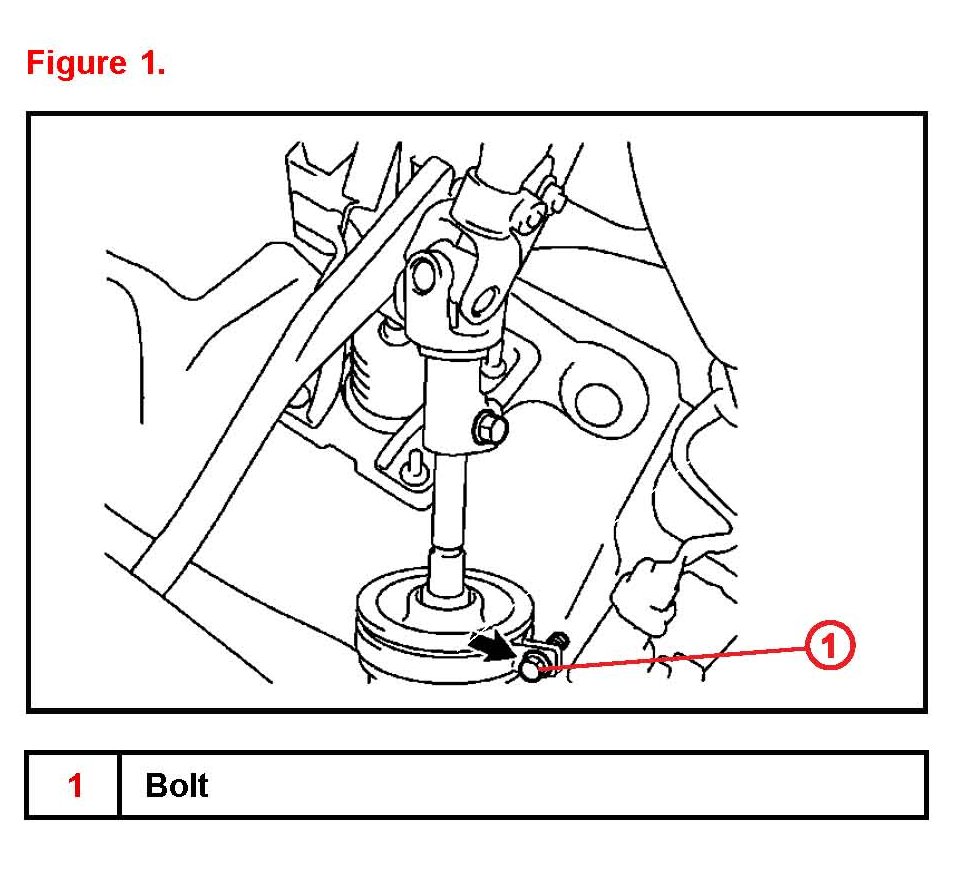 Figure 1.

1

| 1 | Bolt |
|---|---|