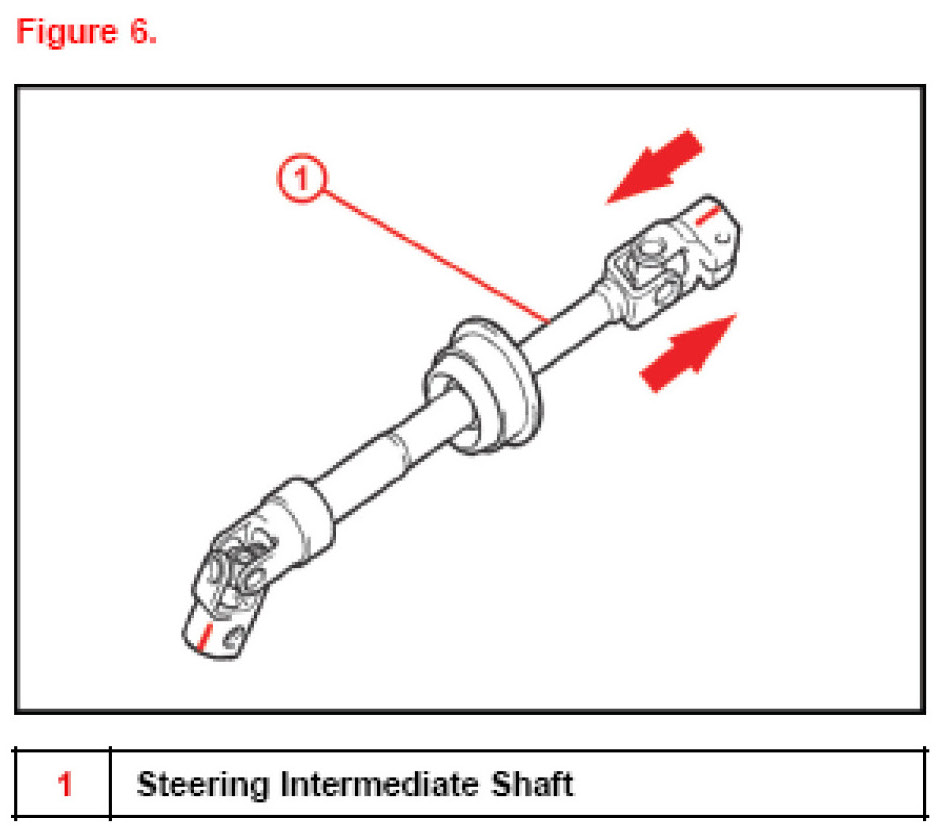 Figure 6.

1

| 1 | Steering Intermediate Shaft |
|---|---|