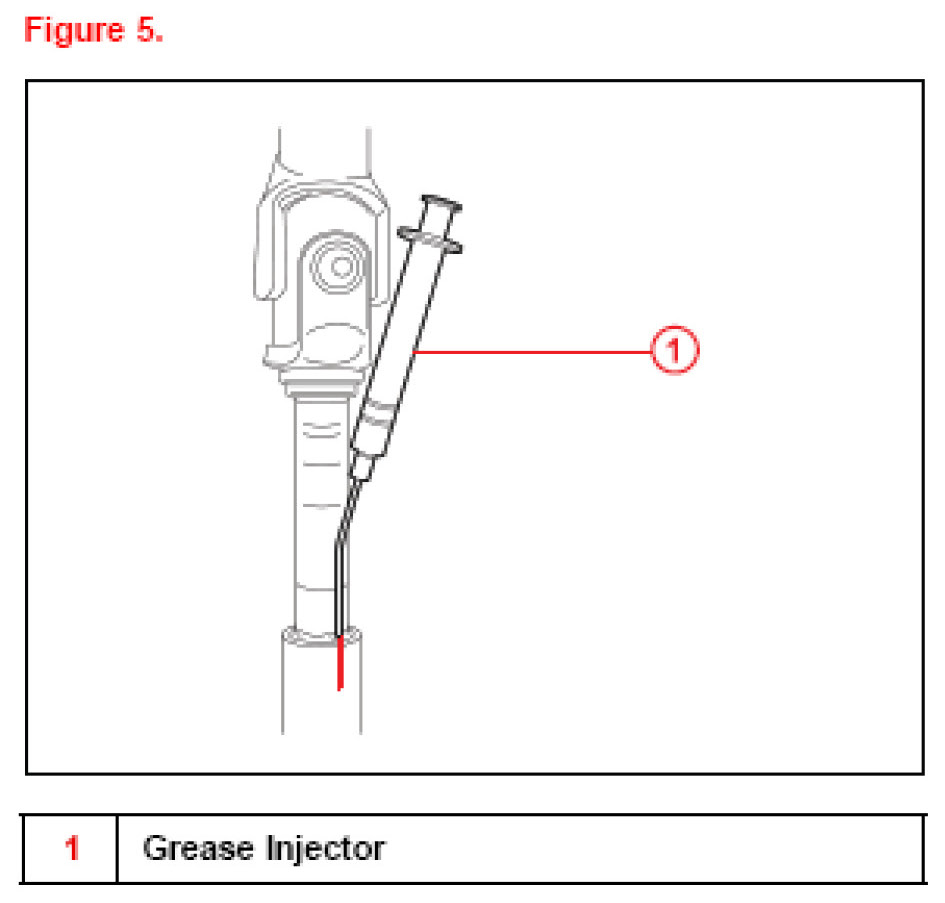 Figure 5.

1

| 1 | Grease Injector |
|---|---|