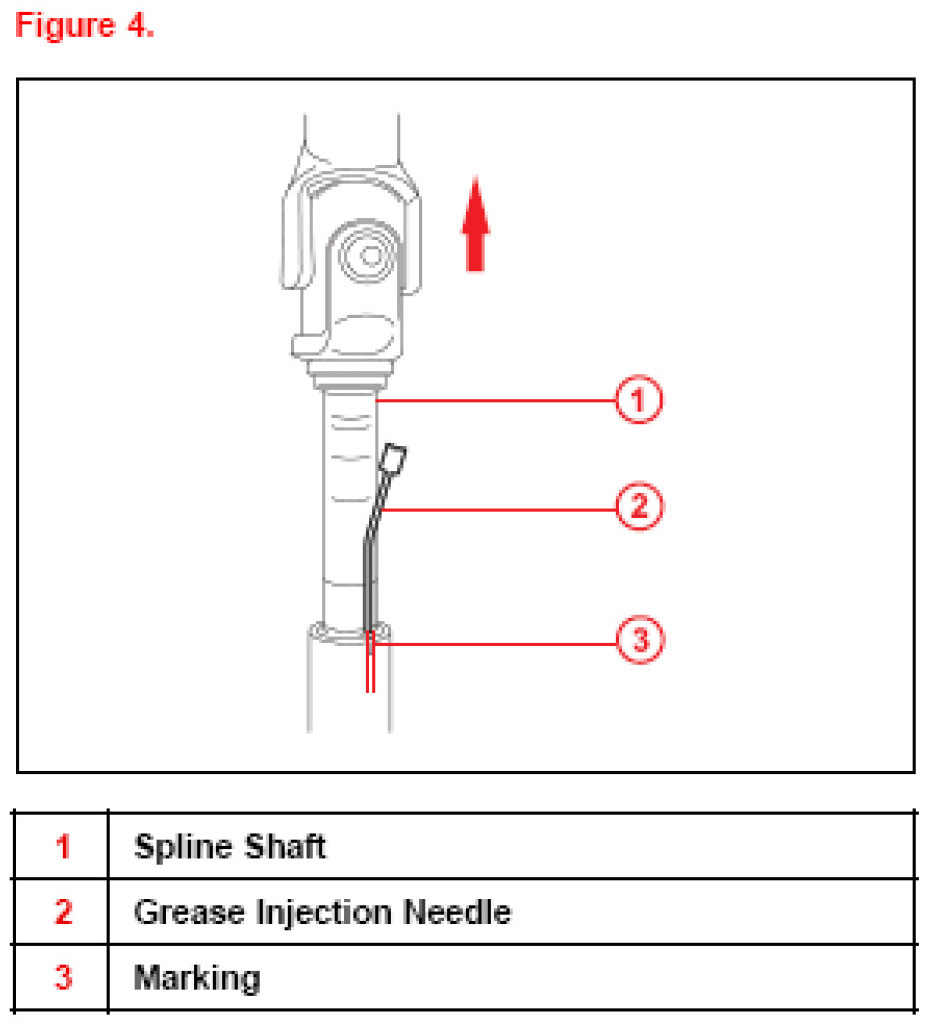 Figure 4.

1

2

3

| 1 | Spline Shaft |
|---|---|
| 2 | Grease Injection Needle |
| 3 | Marking |