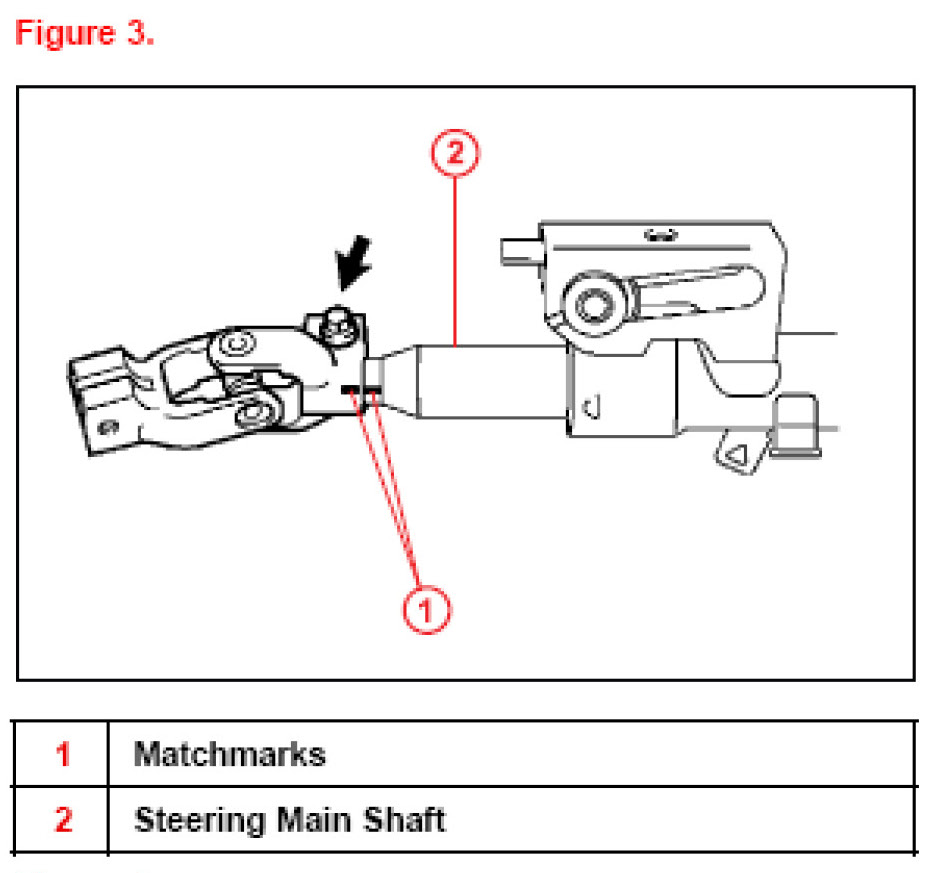 Figure 3.

2

1

| 1 | Matchmarks |
|---|---|
| 2 | Steering Main Shaft |