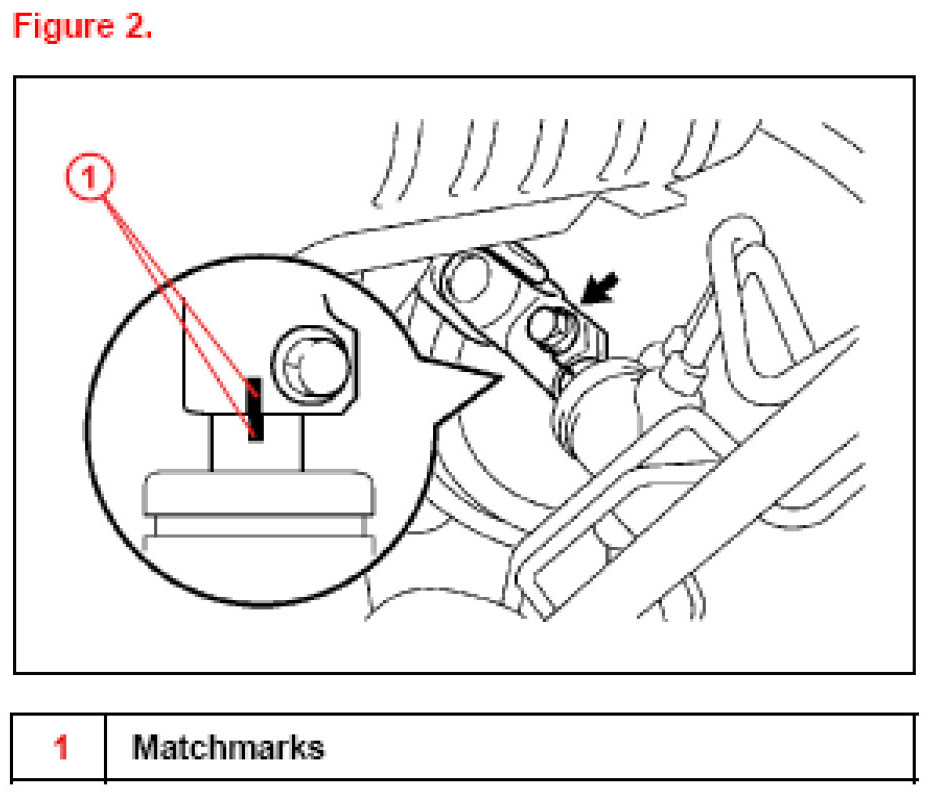 Figure 2.

1

| 1 | Matchmarks |
|---|---|