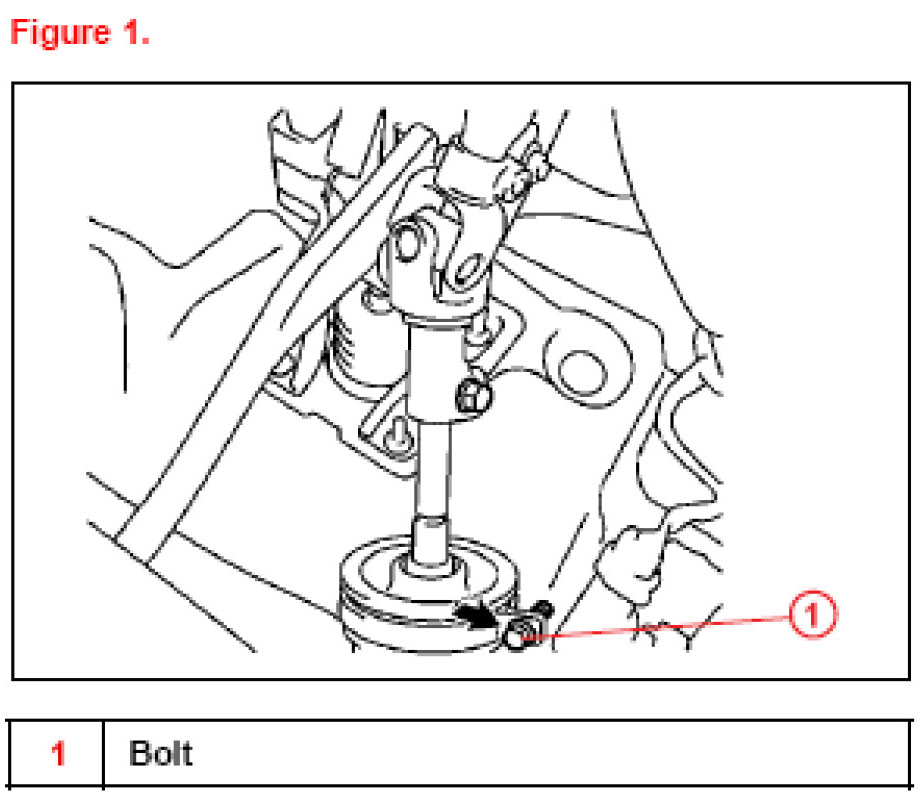 Figure 1.

1

| 1 | Bolt |
|---|---|