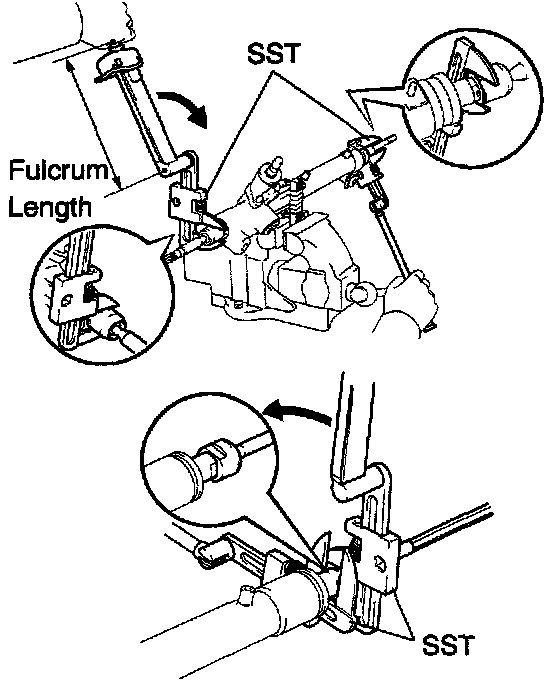 SST

Fulcrum Length

SST