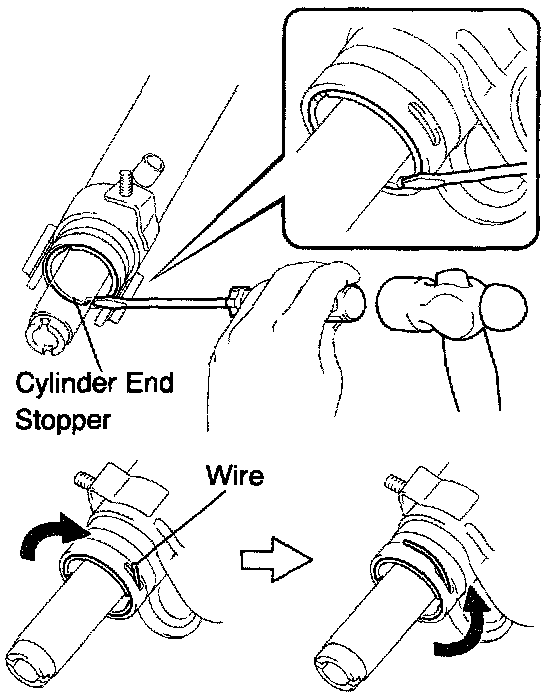 Cylinder End Stopper

Wire