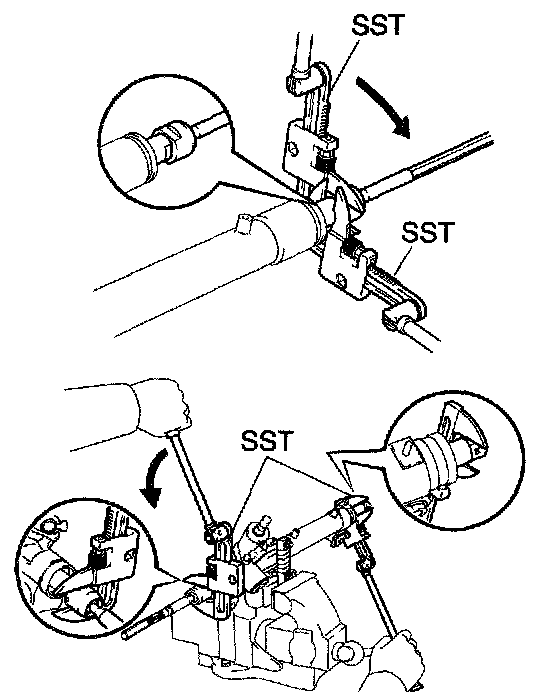 SST

SST

SST