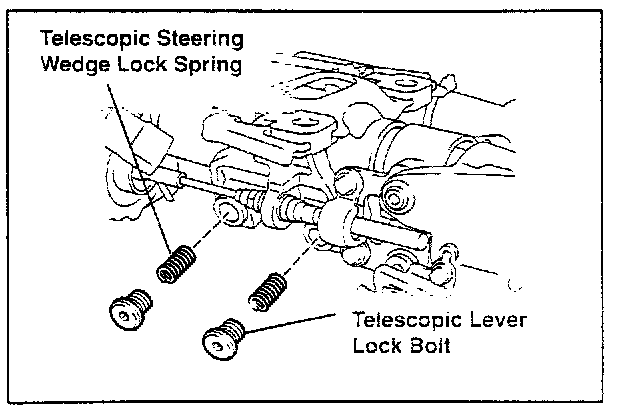 Telescopic Steering Wedge Lock Spring

Telescopic Lever Lock Bolt