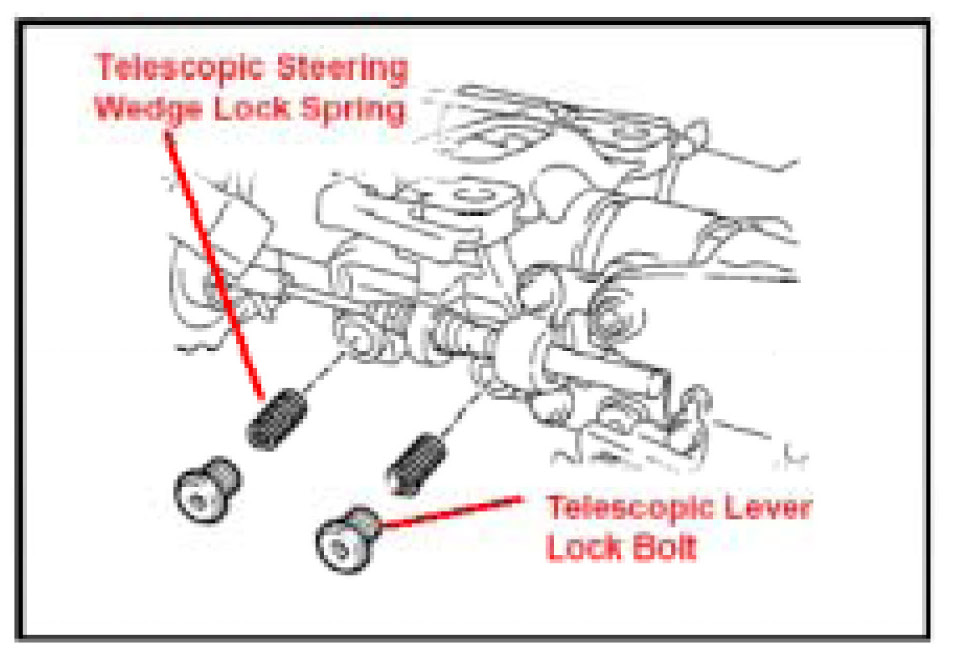 Telescopic Steering Wedge Lock Spring

Telescopic Lever Lock Bolt