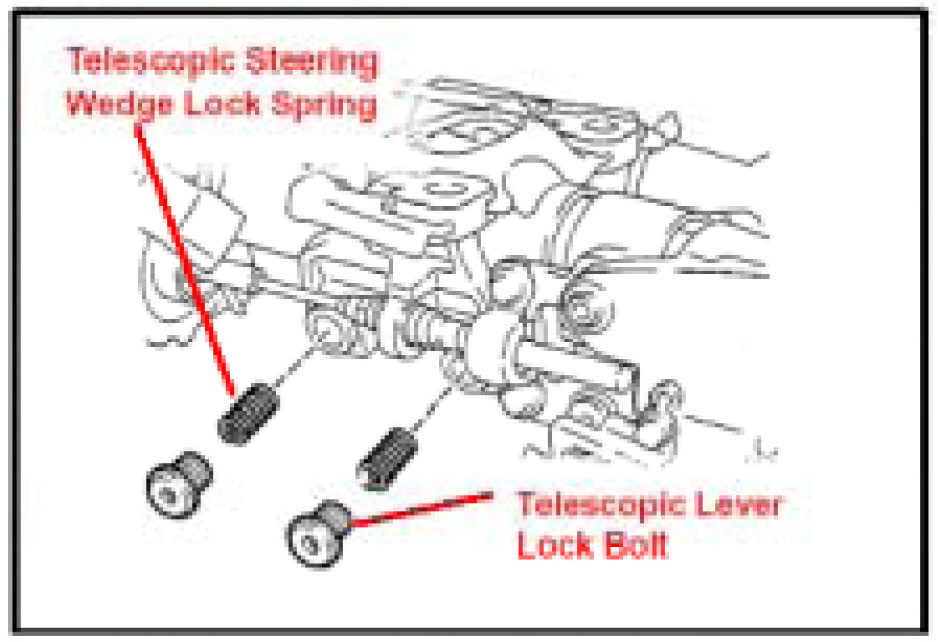 Telescopic Steering Wedge Lock Spring

Telescopic Lever Lock Bolt