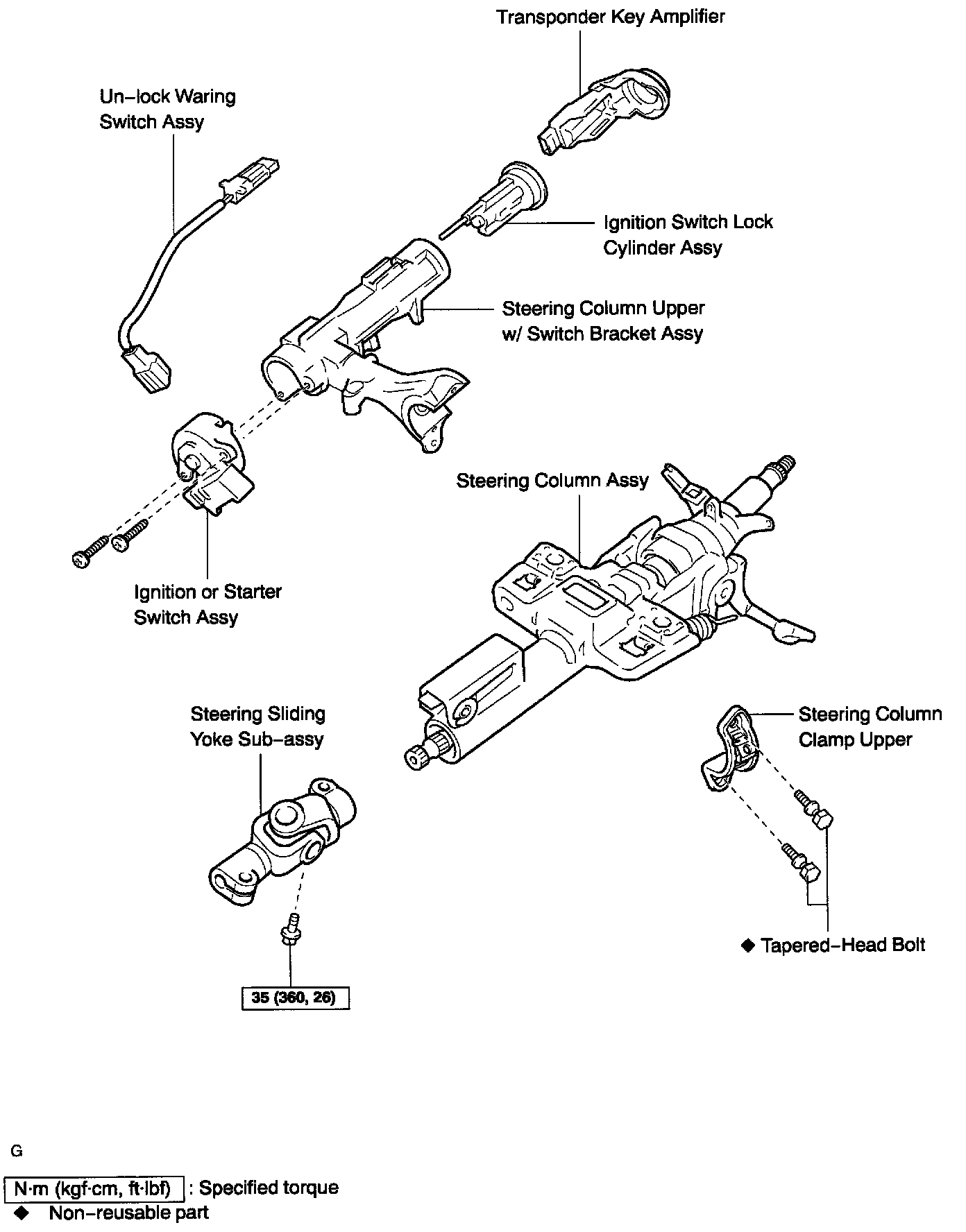 Transponder Key Amplifier

Un–lock Waring Switch Assy

Ignition Switch Lock Cylinder Assy

Steering Column Upper w/ Switch Bracket Assy

Steering Column Assy

Ignition or Starter Switch Assy

Steering Sliding Yoke Sub–assy

Steering Column Clamp Upper

◆ Tapered–Head Bolt

35 (360, 26)

G

N·m (kgf·cm, ft·lbf) : Specified torque
◆ Non–reusable part