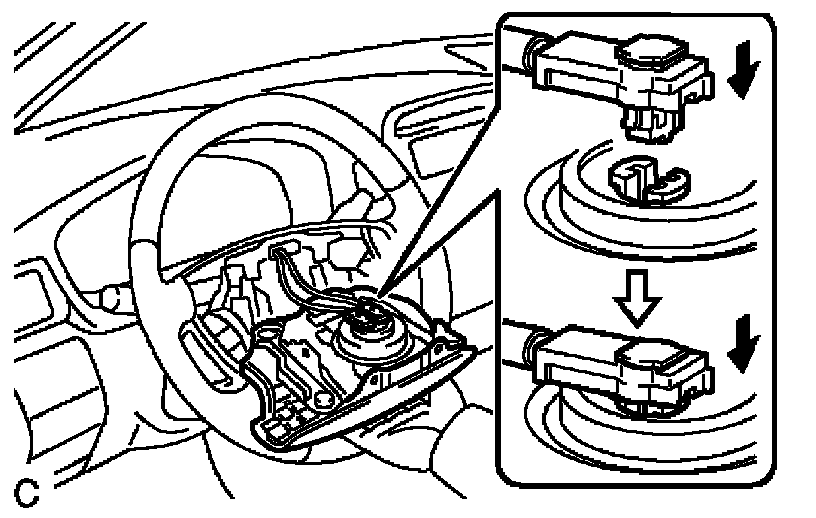 C