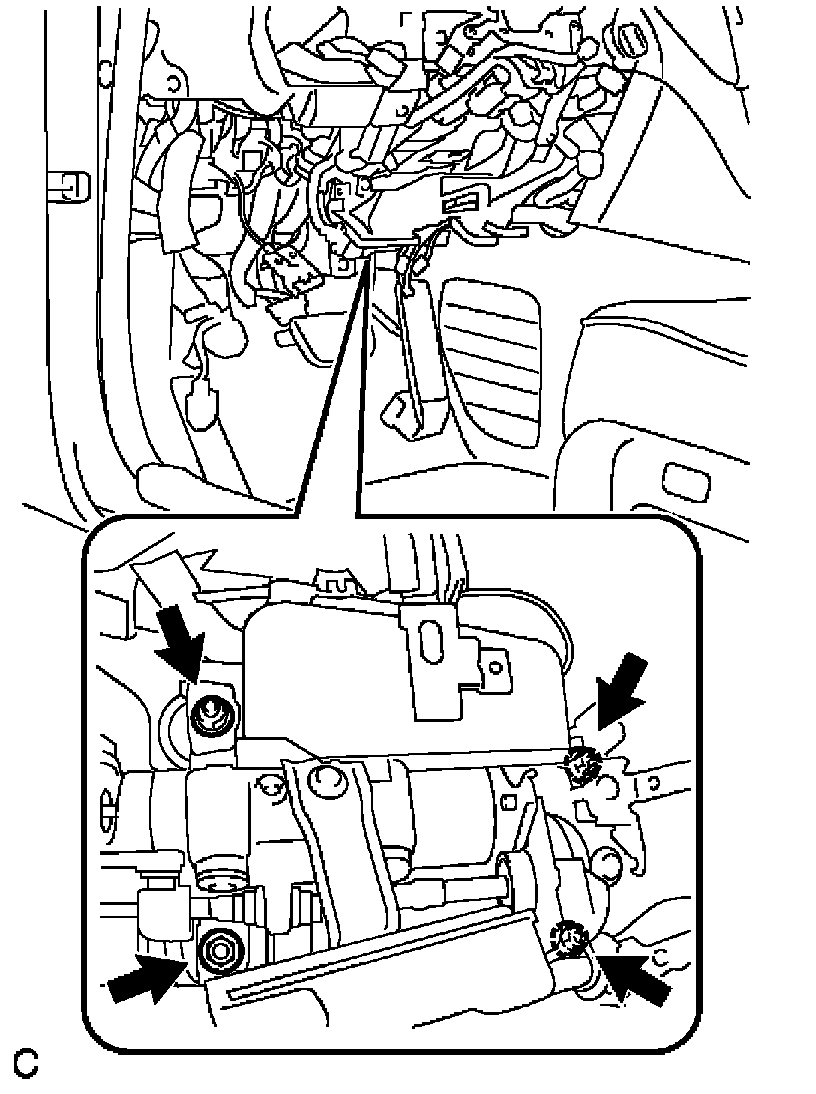 C