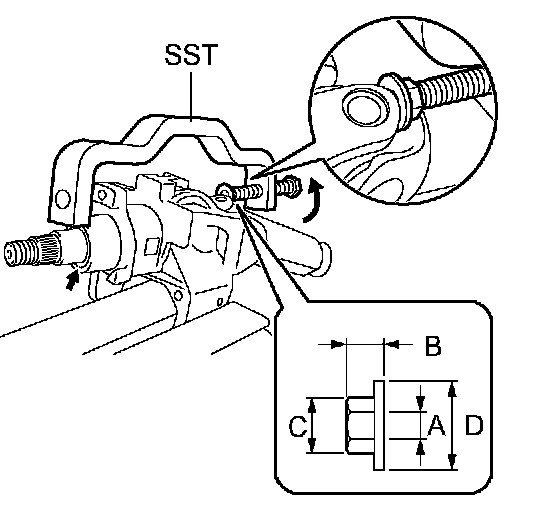 SST

B

C

A

D