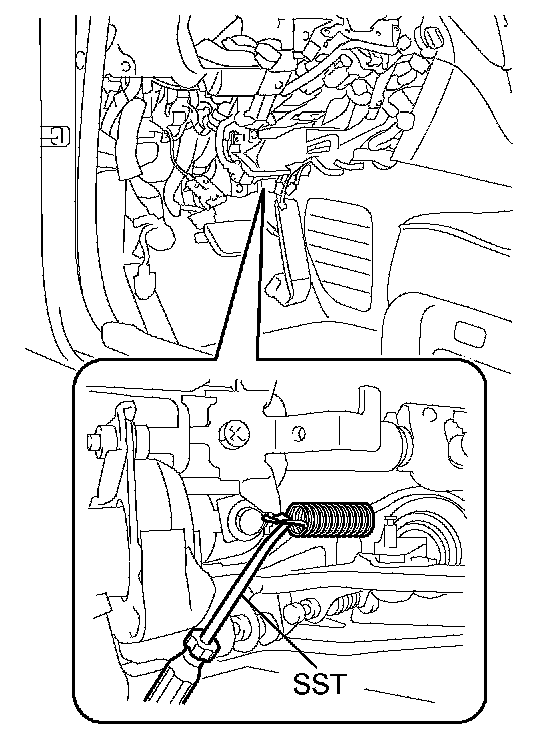 SST