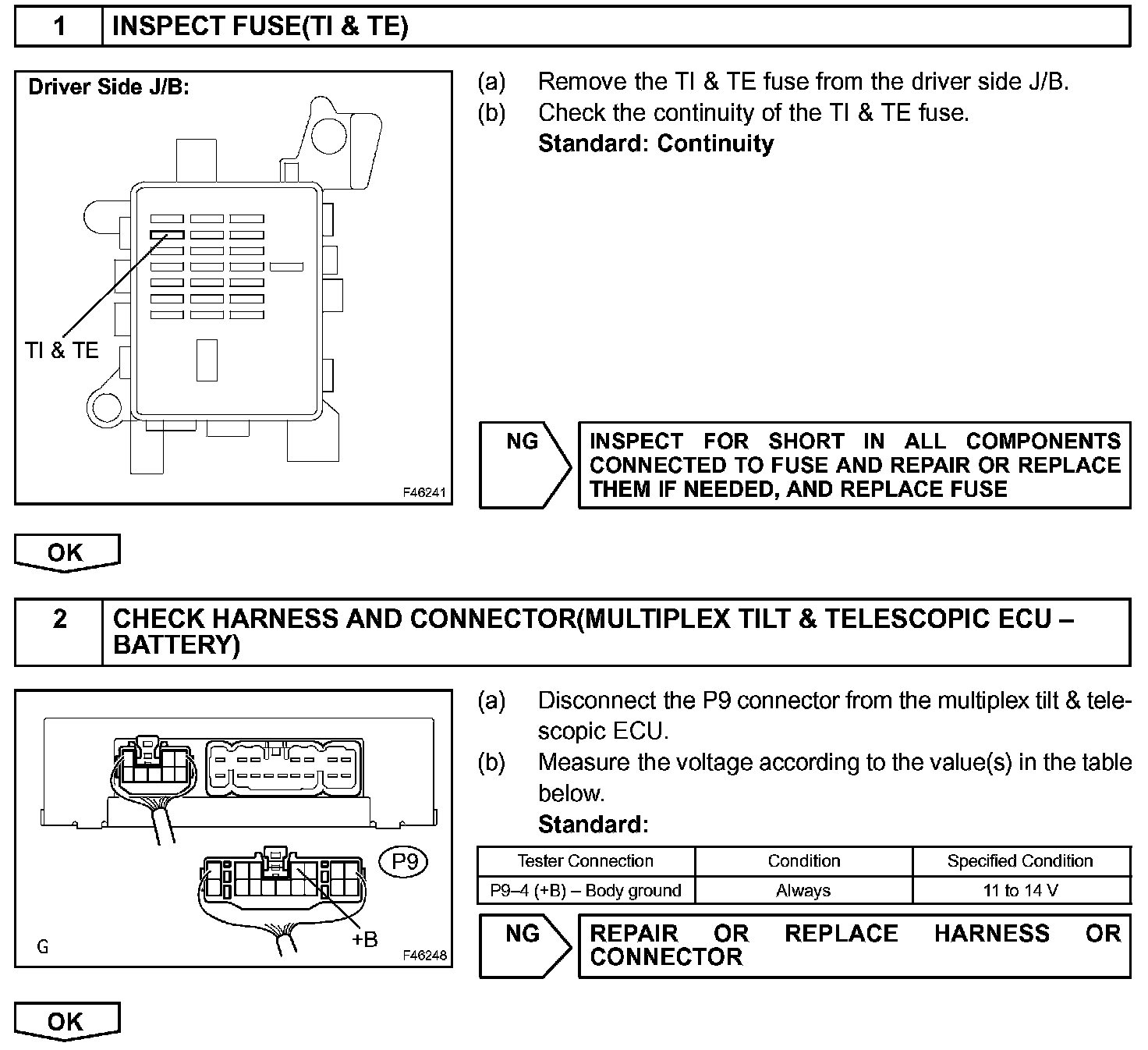 1 INSPECT FUSE(TI & TE)

Driver Side J/B:

TI & TE

F46241

(a) Remove the TI & TE fuse from the driver side J/B.
(b) Check the continuity of the TI & TE fuse.
Standard: Continuity

NG

INSPECT FOR SHORT IN ALL COMPONENTS CONNECTED TO FUSE AND REPAIR OR REPLACE THEM IF NEEDED, AND REPLACE FUSE

OK

2 CHECK HARNESS AND CONNECTOR(MULTIPLEX TILT & TELESCOPIC ECU – BATTERY)

P9

+B

G

F46248

(a) Disconnect the P9 connector from the multiplex tilt & telescopic ECU.
(b) Measure the voltage according to the value(s) in the table below.
Standard:

| Tester Connection | Condition | Specified Condition |
|---|---|---|
| P9–4 (+B) – Body ground | Always | 11 to 14 V |

NG

REPAIR OR REPLACE HARNESS OR CONNECTOR

OK