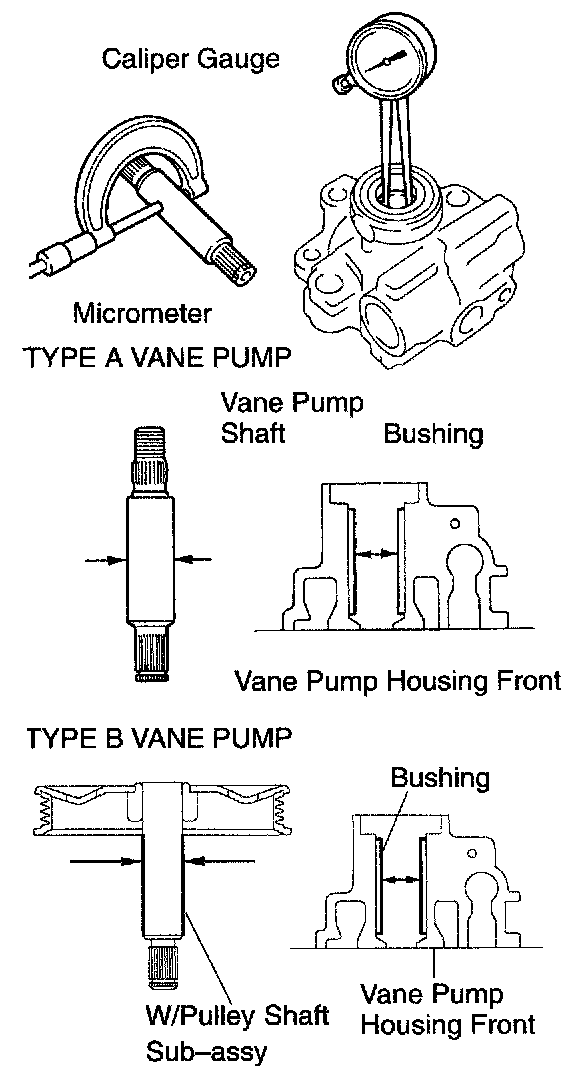 Caliper Gauge

Micrometer

TYPE A VANE PUMP

Vane Pump Shaft

Bushing

Vane Pump Housing Front

TYPE B VANE PUMP

Bushing

W/Pulley Shaft Sub–assy

Vane Pump Housing Front