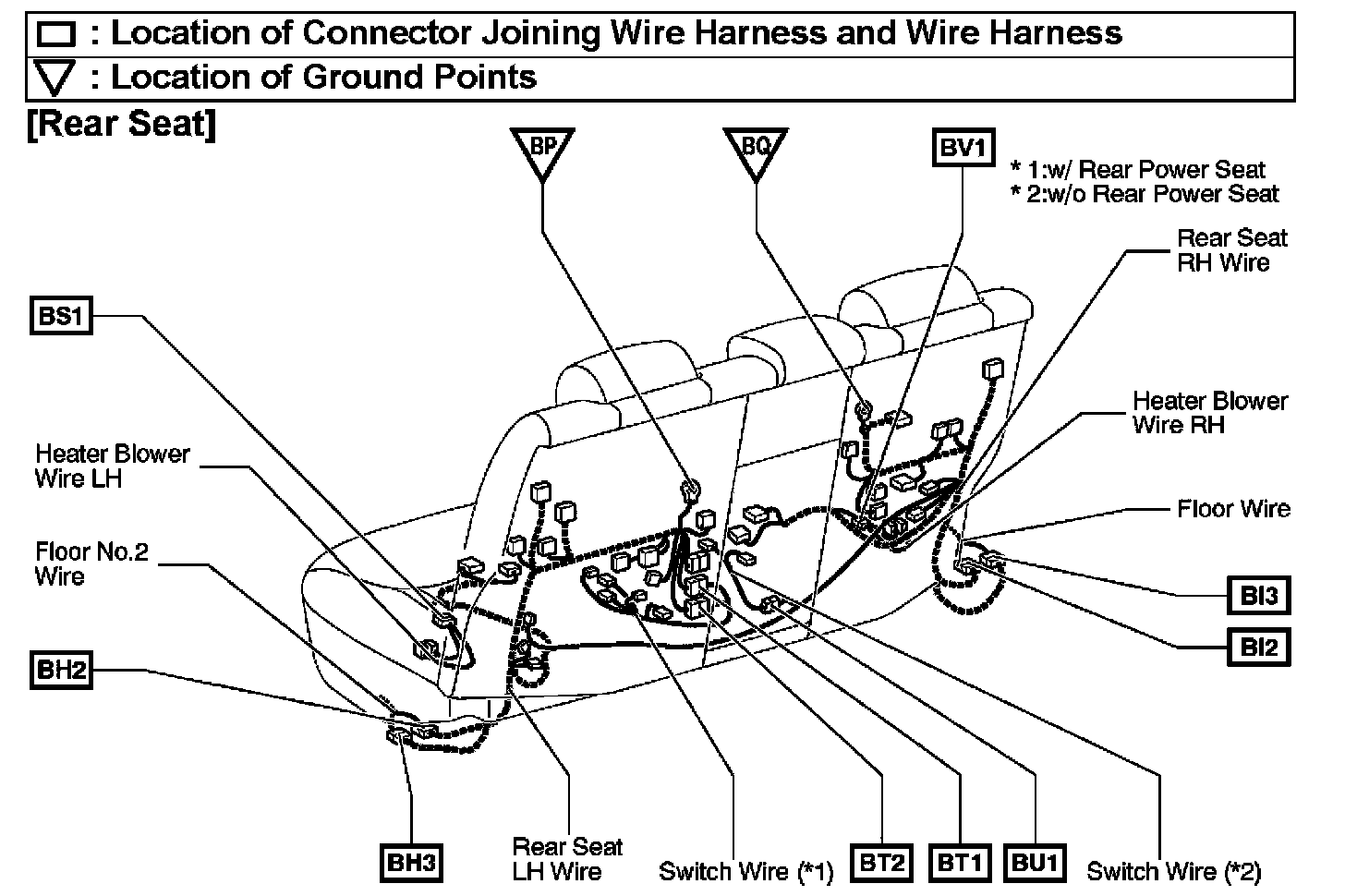 : Location of Connector Joining Wire Harness and Wire Harness
: Location of Ground Points

[Rear Seat]

BP
BQ
BV1
* 1:w/ Rear Power Seat
* 2:w/o Rear Power Seat
Rear Seat RH Wire
BS1
Heater Blower Wire RH
Heater Blower Wire LH
Floor Wire
Floor No.2 Wire
BI3
BI2
BH2
BH3
Rear Seat LH Wire
Switch Wire (*1)
BT2
BT1
BU1
Switch Wire (*2)