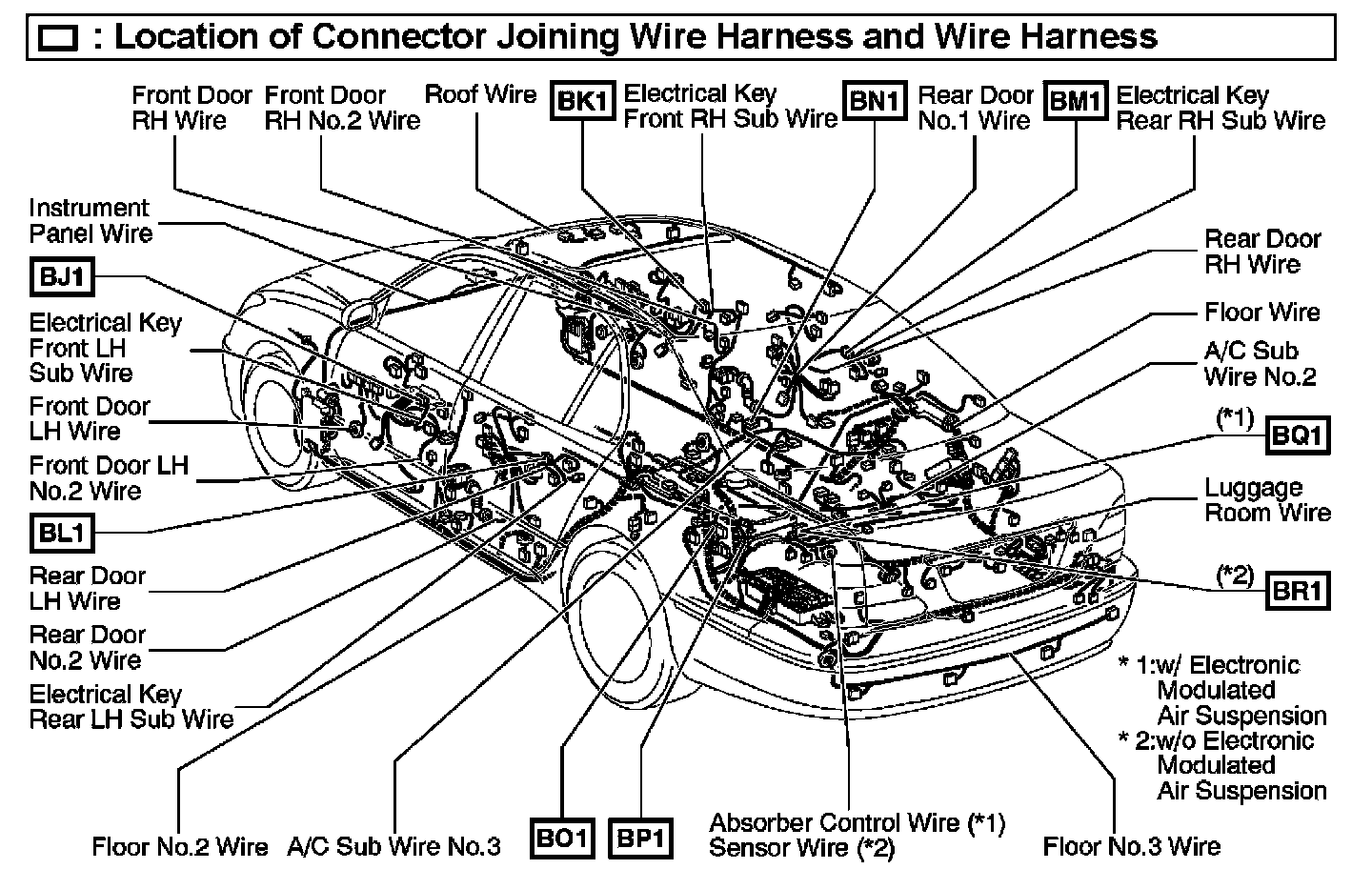 : Location of Connector Joining Wire Harness and Wire Harness

Front Door RH Wire

Front Door RH No.2 Wire

Roof Wire

BK1

Electrical Key Front RH Sub Wire

BN1

Rear Door No.1 Wire

BM1

Electrical Key Rear RH Sub Wire

Instrument Panel Wire

BJ1

Electrical Key Front LH Sub Wire

Front Door LH Wire

Front Door LH No.2 Wire

BL1

Rear Door LH Wire

Rear Door No.2 Wire

Electrical Key Rear LH Sub Wire

Rear Door RH Wire

Floor Wire

A/C Sub Wire No.2

(*1)

BQ1

Luggage Room Wire

(*2)

BR1

* 1:w/ Electronic Modulated Air Suspension
* 2:w/o Electronic Modulated Air Suspension

Floor No.2 Wire

A/C Sub Wire No.3

BO1

BP1

Absorber Control Wire (*1)
Sensor Wire (*2)

Floor No.3 Wire