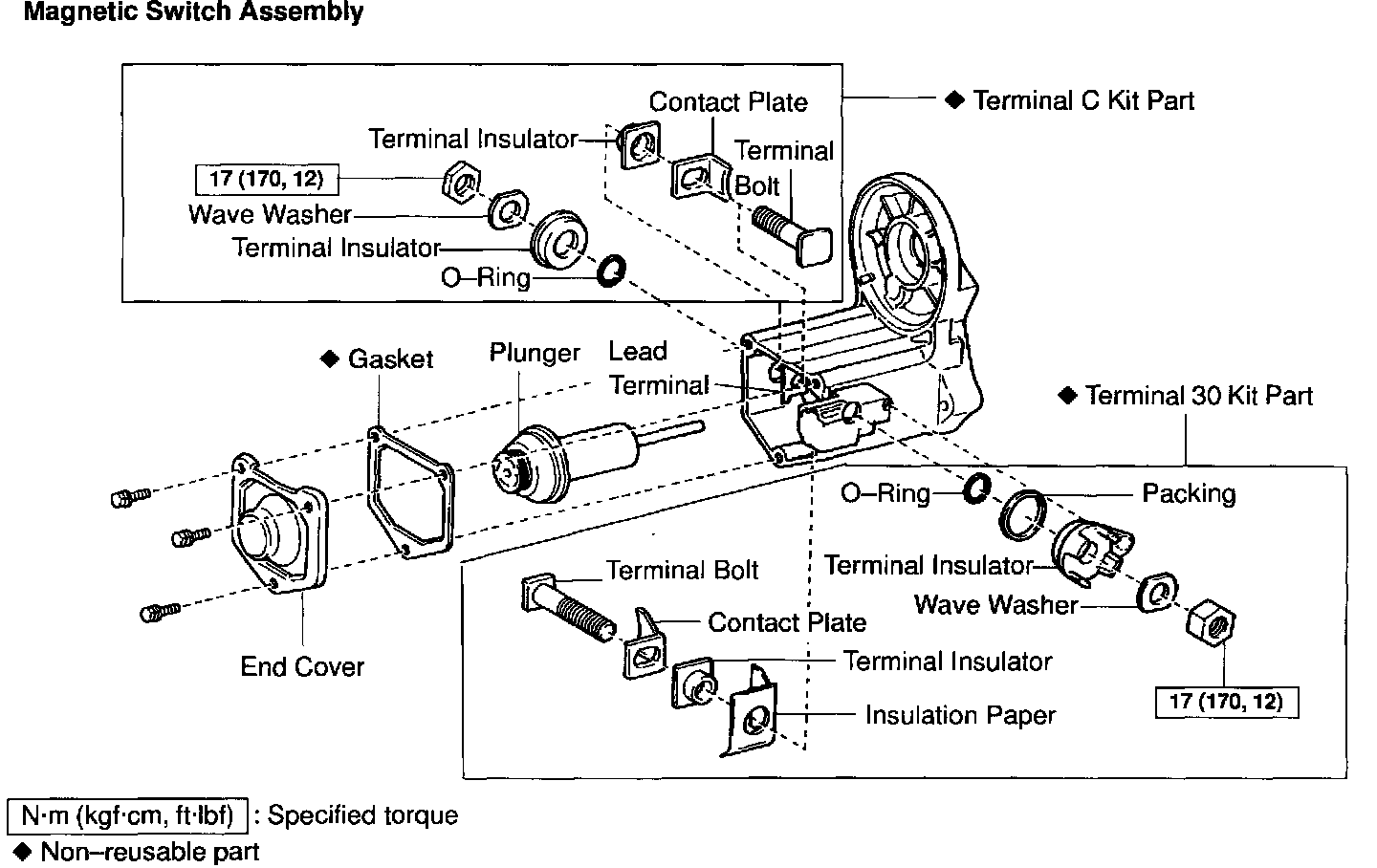 Magnetic Switch Assembly

Contact Plate

◆ Terminal C Kit Part

Terminal Insulator

Terminal Bolt

17 (170, 12)

Wave Washer

Terminal Insulator

O–Ring

◆ Gasket

Plunger

Lead Terminal

◆ Terminal 30 Kit Part

O–Ring

Packing

Terminal Insulator

Wave Washer

Terminal Bolt

Contact Plate

Terminal Insulator

Insulation Paper

End Cover

17 (170, 12)

N·m (kgf·cm, ft·lbf) : Specified torque

◆ Non–reusable part