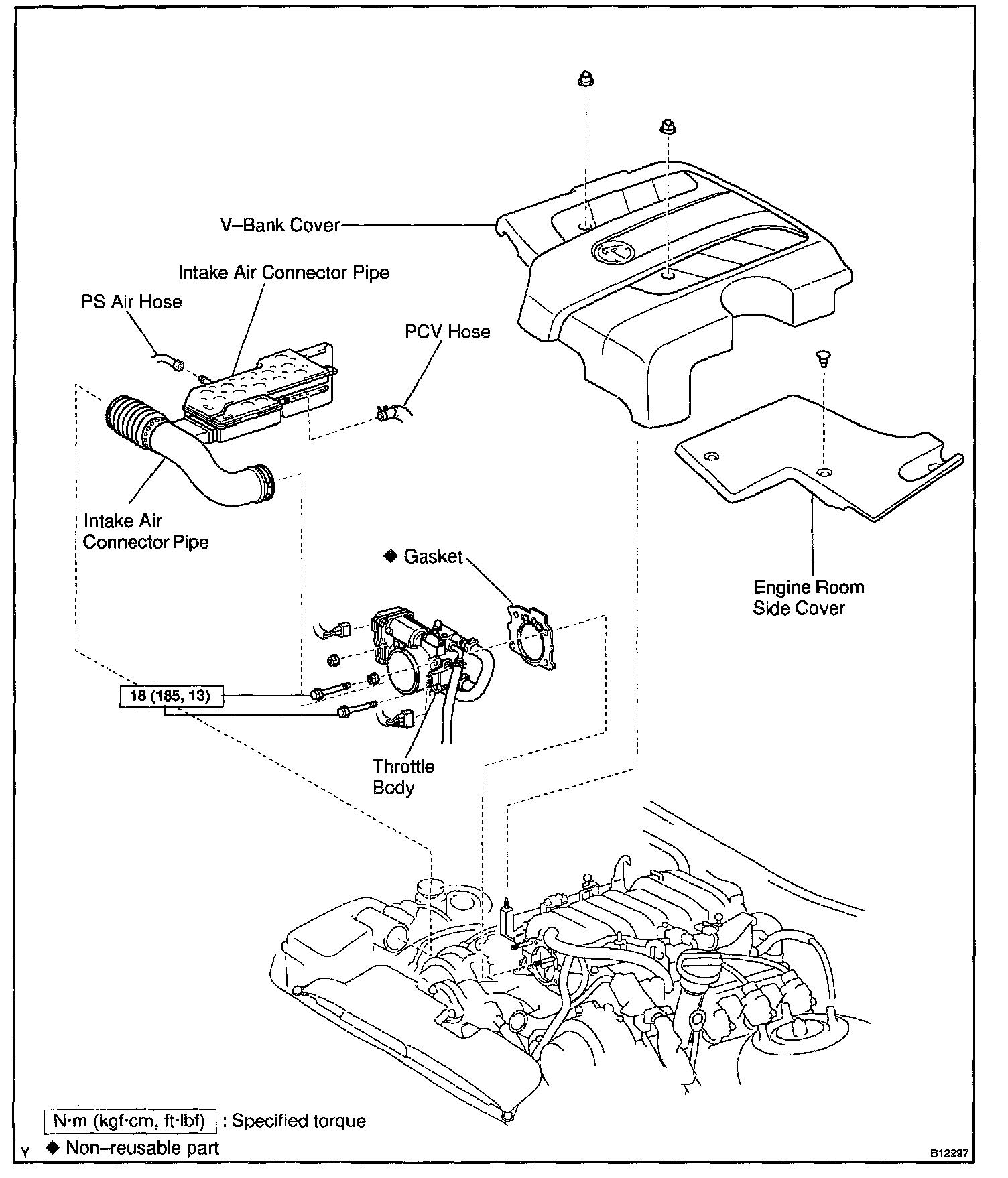 V–Bank Cover

Intake Air Connector Pipe

PS Air Hose

PCV Hose

Intake Air Connector Pipe

◆ Gasket

Engine Room Side Cover

18 (185, 13)

Throttle Body

N·m (kgf·cm, ft·lbf) : Specified torque

◆ Non–reusable part

Y

B12297