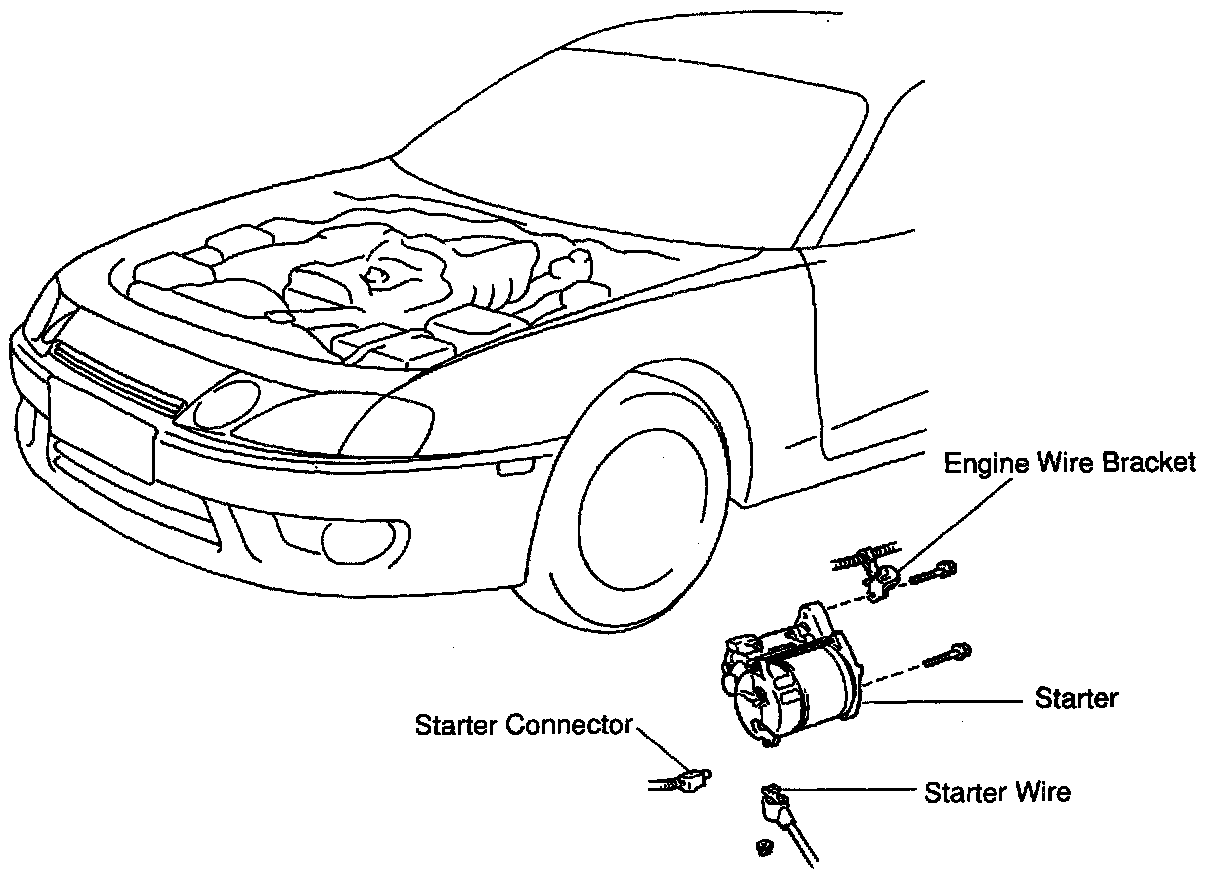 Engine Wire Bracket

Starter

Starter Connector

Starter Wire