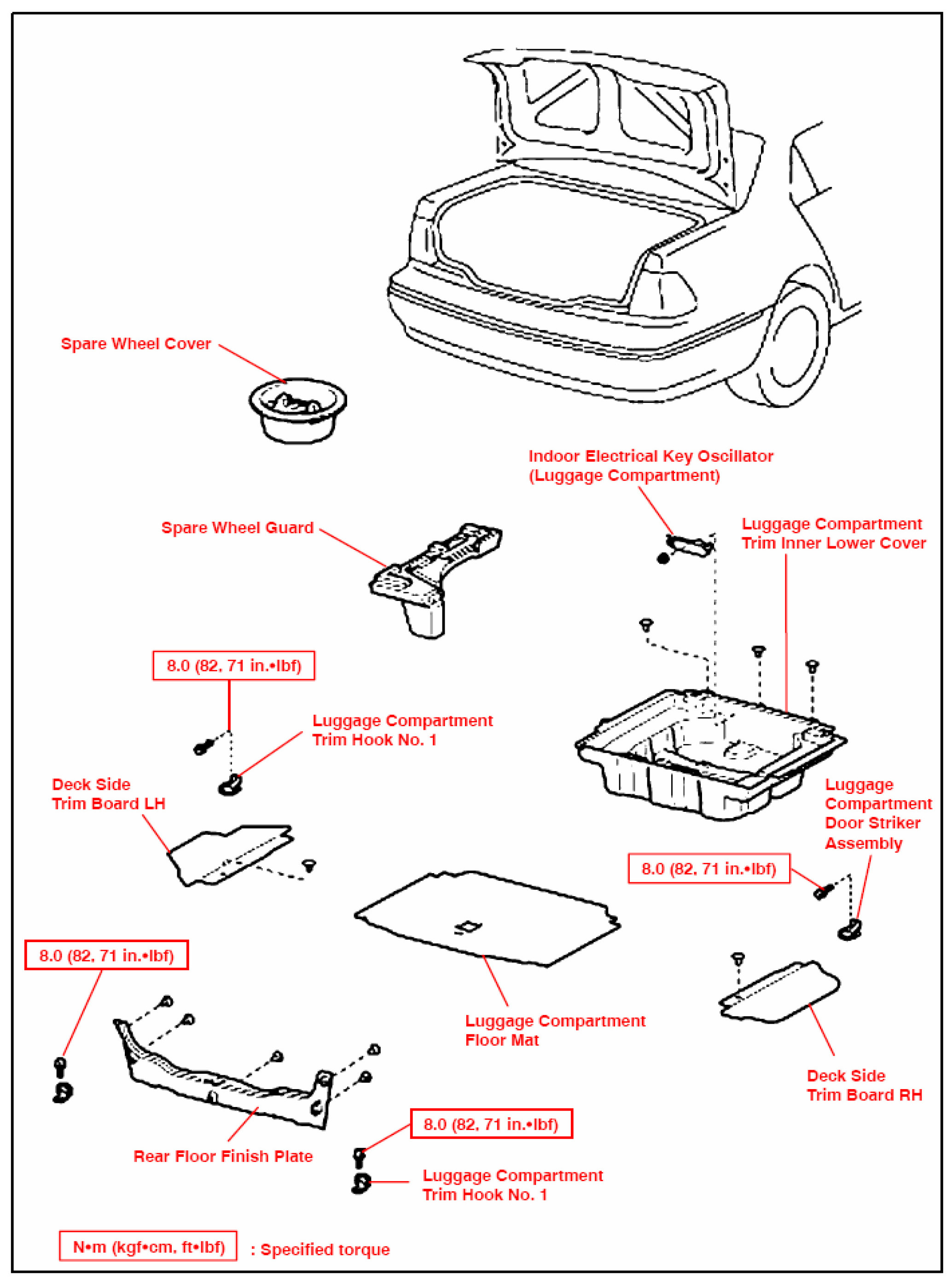 Spare Wheel Cover

Indoor Electrical Key Oscillator (Luggage Compartment)

Spare Wheel Guard

Luggage Compartment Trim Inner Lower Cover

8.0 (82, 71 in.•lbf)

Luggage Compartment Trim Hook No. 1

Deck Side Trim Board LH

Luggage Compartment Door Striker Assembly

8.0 (82, 71 in.•lbf)

8.0 (82, 71 in.•lbf)

Luggage Compartment Floor Mat

Deck Side Trim Board RH

8.0 (82, 71 in.•lbf)

Rear Floor Finish Plate

Luggage Compartment Trim Hook No. 1

N•m (kgf•cm, ft•lbf) : Specified torque