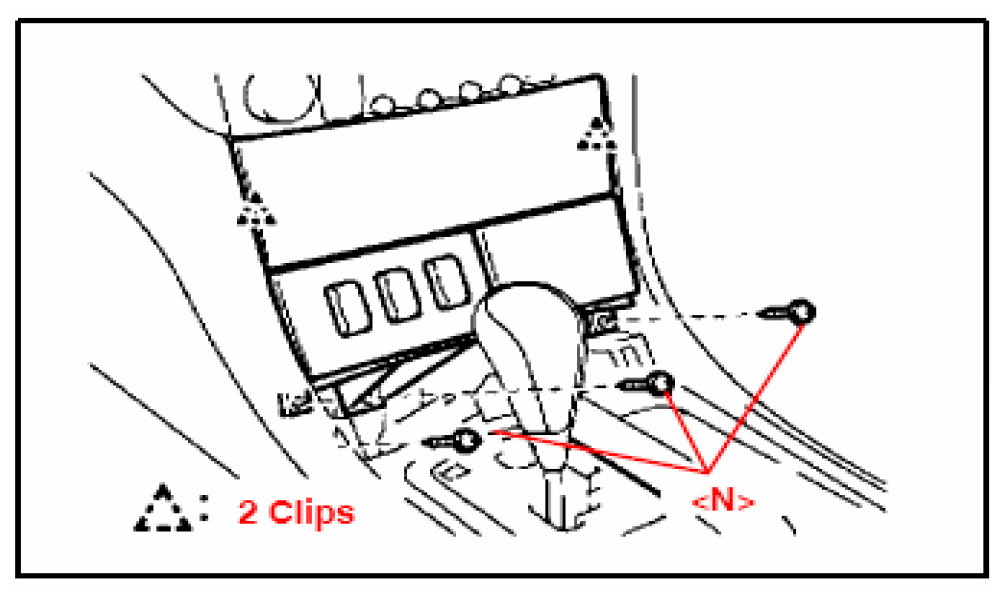 : 2 Clips

<N>