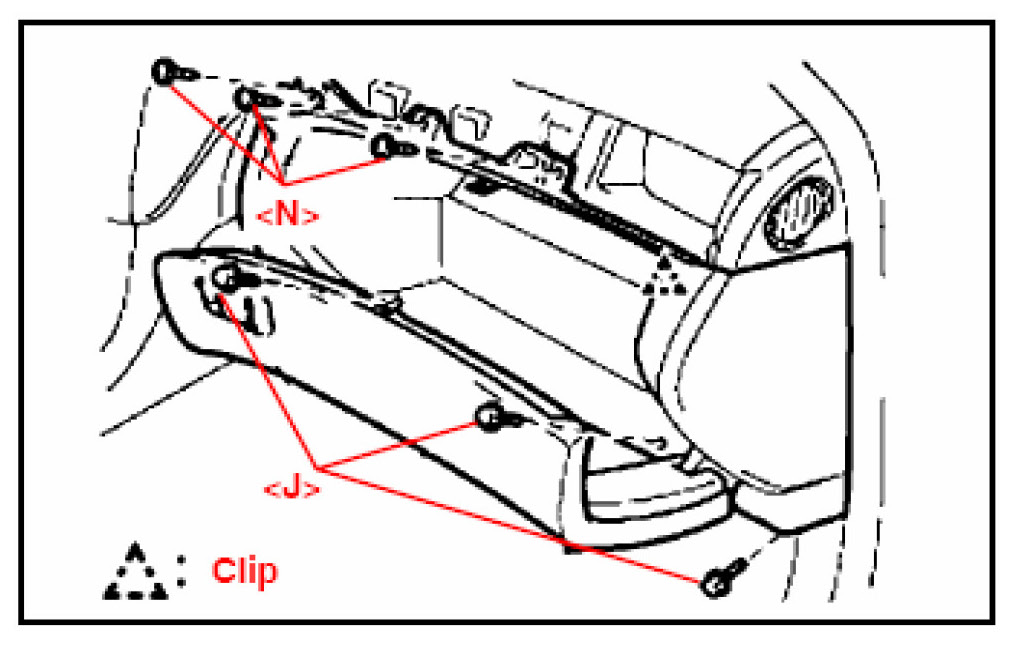 <N>

<J>

: Clip