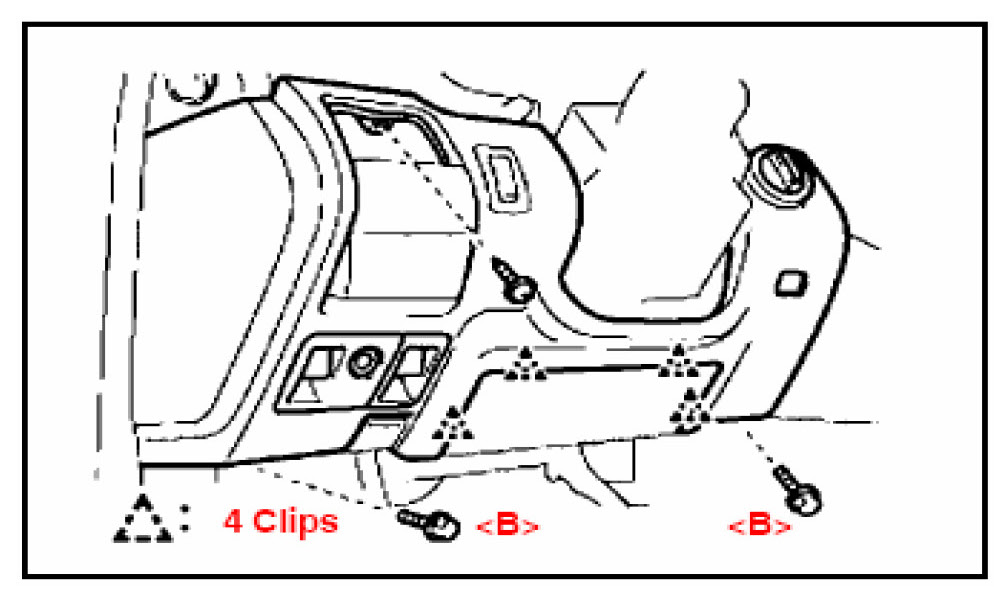 : 4 Clips
<B>
<B>